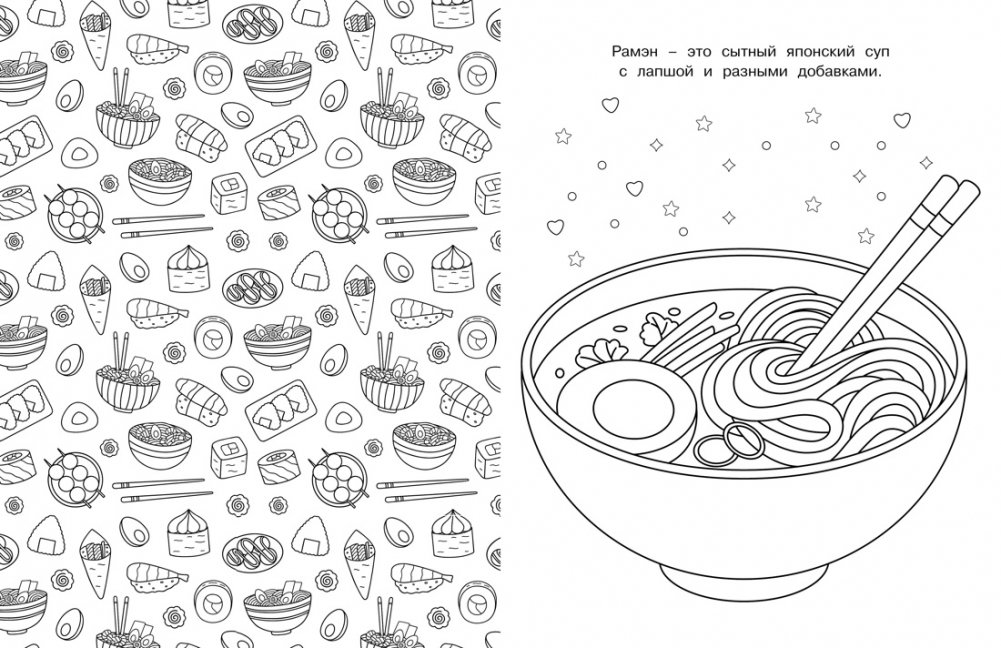 Рамэн – это сытный японский суп с лапшой и разными добавками.