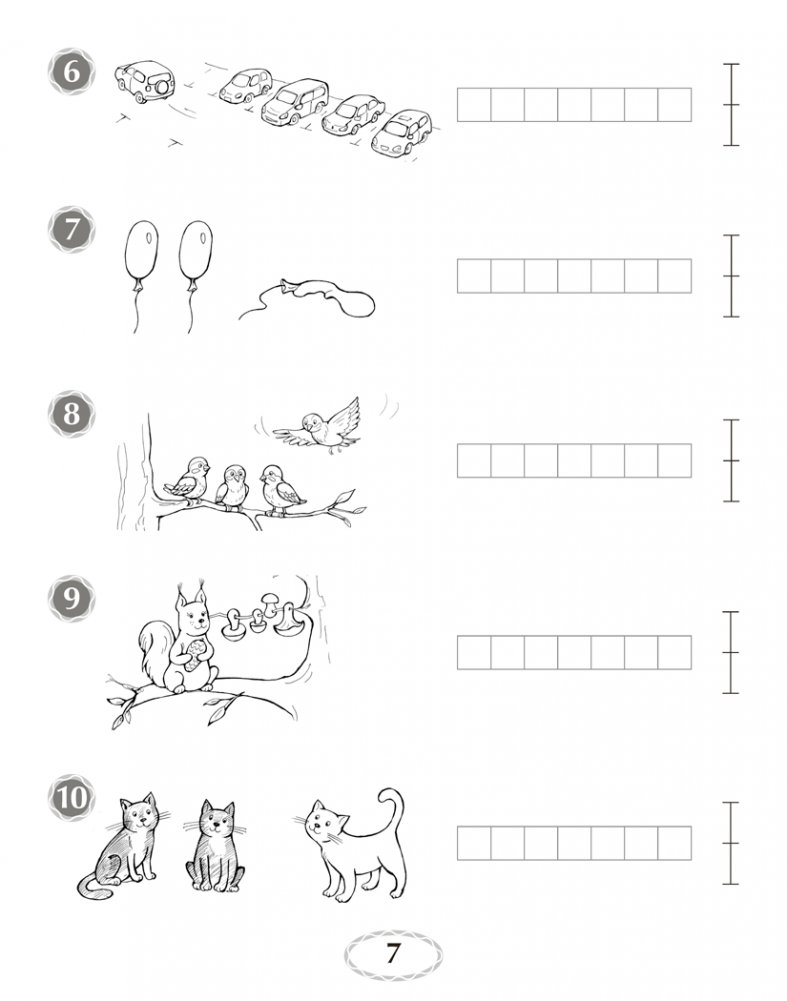 6

7

8

9

10

7