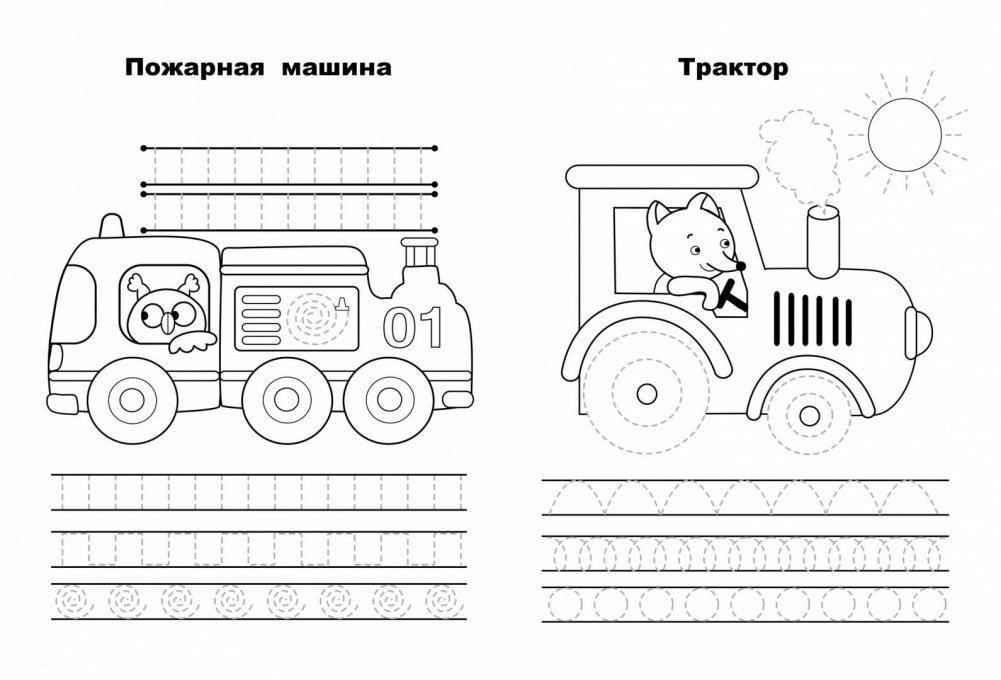 Пожарная машина

01

Трактор