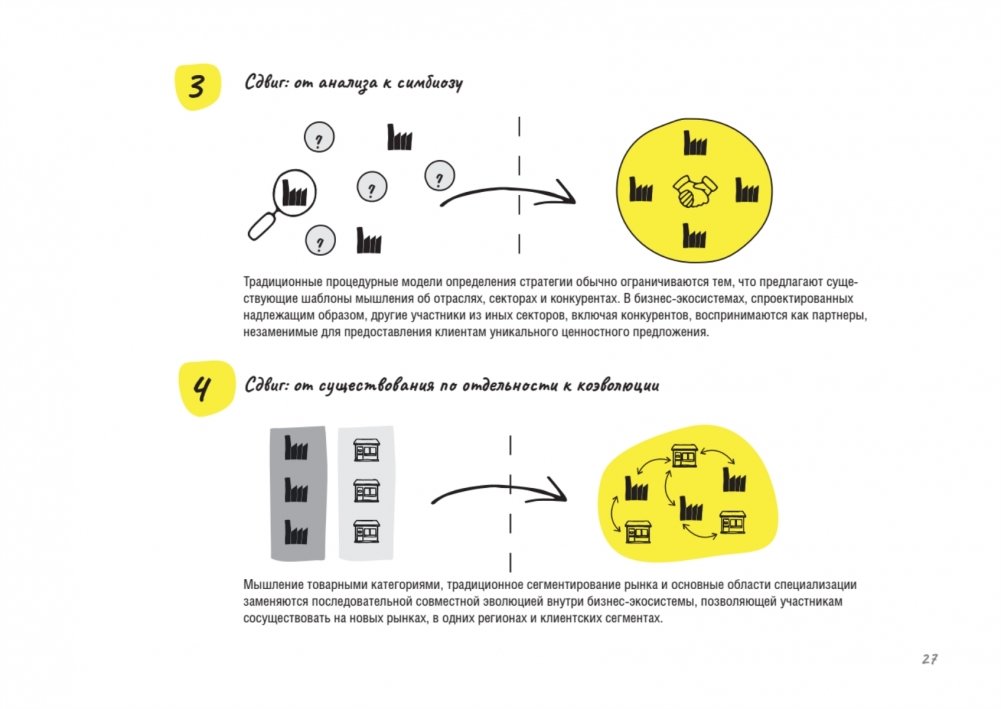 3

Сдвиг: от анализа к симбиозу

?

?

?

?

Традиционные процедурные модели определения стратегии обычно ограничиваются тем, что предлагают существующие шаблоны мышления об отраслях, секторах и конкурентах. В бизнес-экосистемах, спроектированных надлежащим образом, другие участники из иных секторов, включая конкурентов, воспринимаются как партнеры, незаменимые для предоставления клиентам уникального ценностного предложения.

4

Сдвиг: от существования по отдельности к коэволюции

Мышление товарными категориями, традиционное сегментирование рынка и основные области специализации заменяются последовательной совместной эволюцией внутри бизнес-экосистемы, позволяющей участникам сосуществовать на новых рынках, в одних регионах и клиентских сегментах.

27