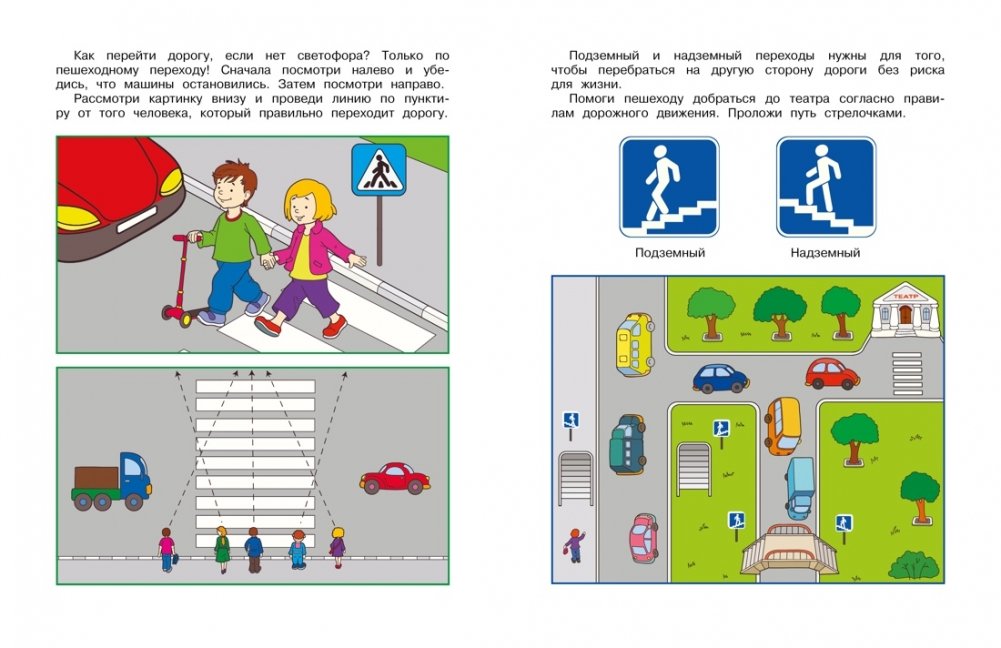 Как перейти дорогу, если нет светофора? Только по пешеходному переходу! Сначала посмотри налево и убедись, что машины остановились. Затем посмотри направо.

Рассмотри картинку внизу и проведи линию по пунктиру от того человека, который правильно переходит дорогу.

Подземный и надземный переходы нужны для того, чтобы перебраться на другую сторону дороги без риска для жизни.

Помоги пешеходу добраться до театра согласно правилам дорожного движения. Проложи путь стрелочками.

Подземный

Надземный

ТЕАТР