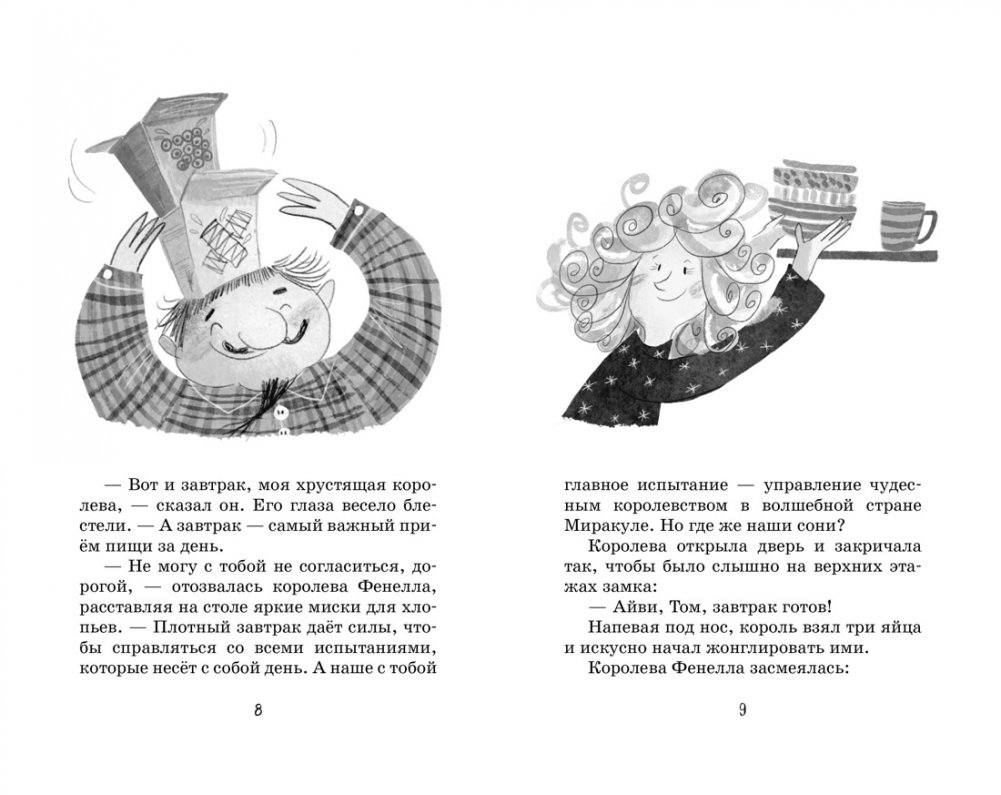 — Вот и завтрак, моя хрустящая королева, — сказал он. Его глаза весело блестели. — А завтрак — самый важный приём пищи за день.

— Не могу с тобой не согласиться, дорогой, — отозвалась королева Фенелла, расставляя на столе яркие миски для хлопьев. — Плотный завтрак даёт силы, чтобы справляться со всеми испытаниями, которые несёт с собой день. А наше с тобой

8

главное испытание — управление чудесным королевством в волшебной стране Миракуле. Но где же наши сони?

Королева открыла дверь и закричала так, чтобы было слышно на верхних этажах замка:

— Айви, Том, завтрак готов!

Напевая под нос, король взял три яйца и искусно начал жонглировать ими.

Королева Фенелла засмеялась:

9