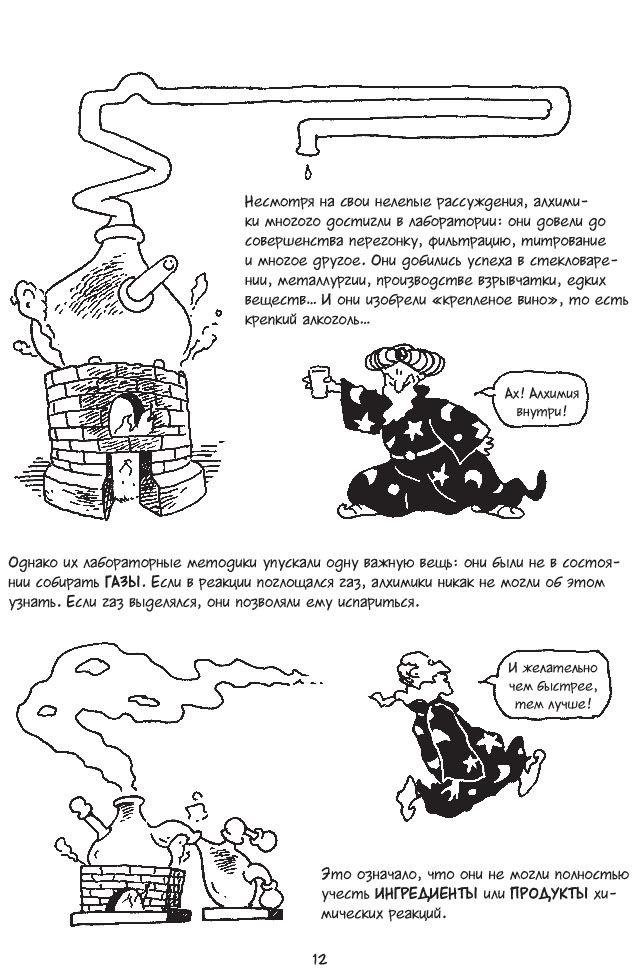 Несмотря на свои нелепые рассуждения, алхимики многого достигли в лаборатории: они довели до совершенства перегонку, фильтрацию, титрование и многое другое. Они добились успеха в стекловарении, металлургии, производстве взрывчатки, едких веществ... И они изобрели «крепленое вино», то есть крепкий алкоголь...

Ах! Алхимия внутри!

Однако их лабораторные методики упускали одну важную вещь: они были не в состоянии собирать ГАЗЫ. Если в реакции поглощался газ, алхимики никак не могли об этом узнать. Если газ выделялся, они позволяли ему испариться.

И желательно чем быстрее, тем лучше!

Это означало, что они не могли полностью учесть ИНГРЕДИЕНТЫ или ПРОДУКТЫ химических реакций.

12