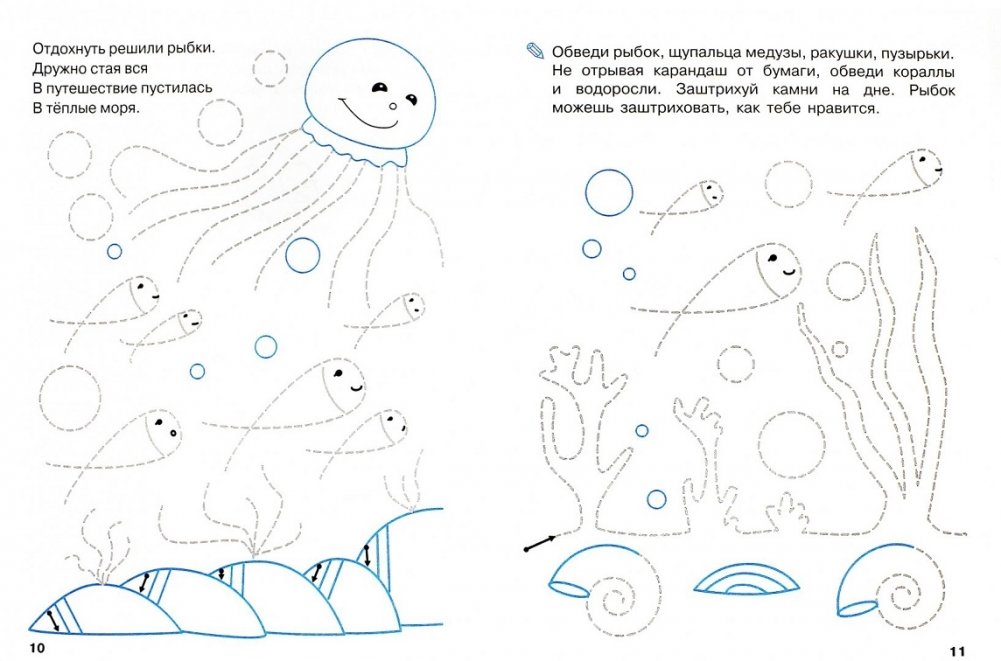 Отдохнуть решили рыбки.
Дружно стая вся
В путешествие пустилась
В тёплые моря.

10

Обведи рыбок, щупальца медузы, ракушки, пузырьки. Не отрывая карандаш от бумаги, обведи кораллы и водоросли. Заштрихуй камни на дне. Рыбок можешь заштриховать, как тебе нравится.

11