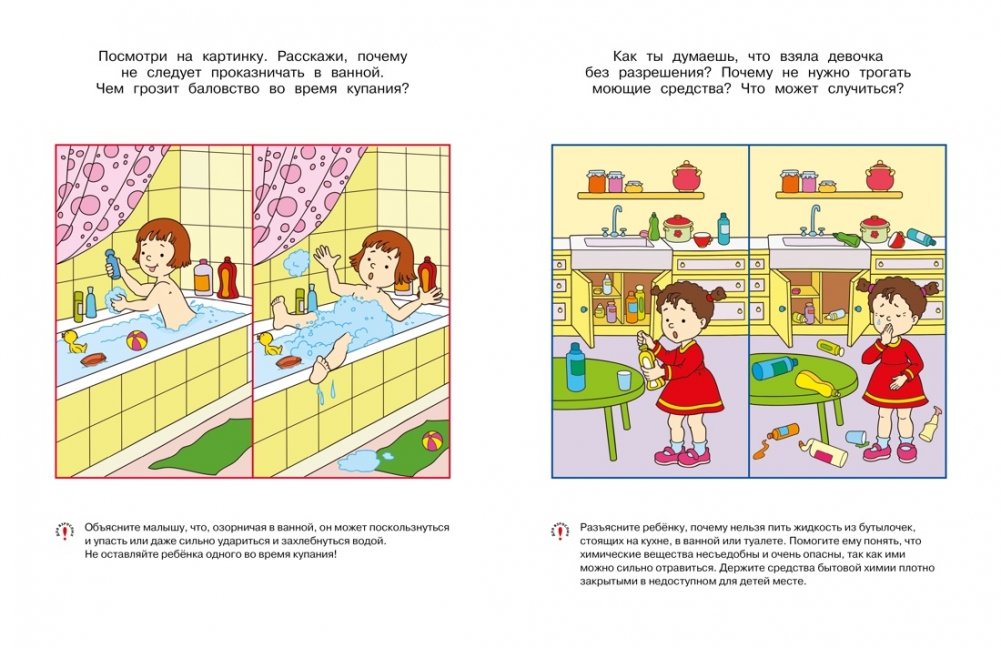 Посмотри на картинку. Расскажи, почему не следует проказничать в ванной. Чем грозит баловство во время купания?

Объясните малышу, что, озорничая в ванной, он может поскользнуться и упасть или даже сильно удариться и захлебнуться водой. Не оставляйте ребёнка одного во время купания!

Как ты думаешь, что взяла девочка без разрешения? Почему не нужно трогать моющие средства? Что может случиться?

Разъясните ребёнку, почему нельзя пить жидкость из бутылочек, стоящих на кухне, в ванной или туалете. Помогите ему понять, что химические вещества несъедобны и очень опасны, так как ими можно сильно отравиться. Держите средства бытовой химии плотно закрытыми в недоступном для детей месте.