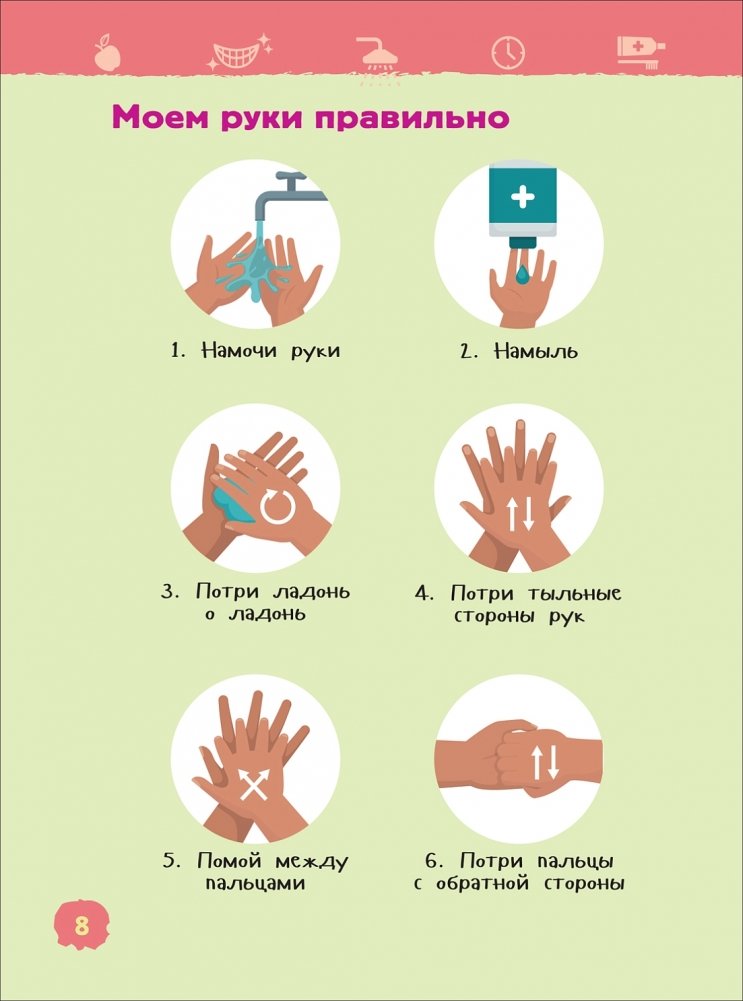 Моем руки правильно

1. Намочи руки

2. Намыль

3. Потри ладонь о ладонь

4. Потри тыльные стороны рук

5. Помой между пальцами

6. Потри пальцы с обратной стороны

8