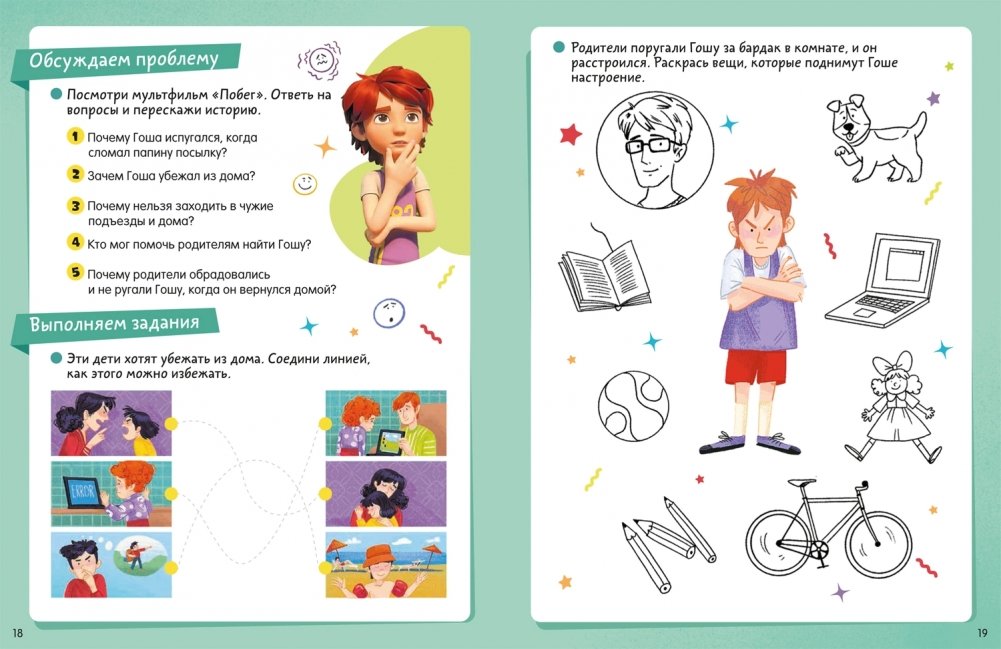 Обсуждаем проблему

Посмотри мультфильм «Побег». Ответь на вопросы и перескажи историю.

1 Почему Гоша испугался, когда сломал папину посылку?

2 Зачем Гоша убежал из дома?

3 Почему нельзя заходить в чужие подъезды и дома?

4 Кто мог помочь родителям найти Гошу?

5 Почему родители обрадовались и не ругали Гошу, когда он вернулся домой?

Выполняем задания

Эти дети хотят убежать из дома. Соедини линией, как этого можно избежать.

ERROR

18

Родители поругали Гошу за бардак в комнате, и он расстроился. Раскрась вещи, которые поднимут Гоше настроение.

19