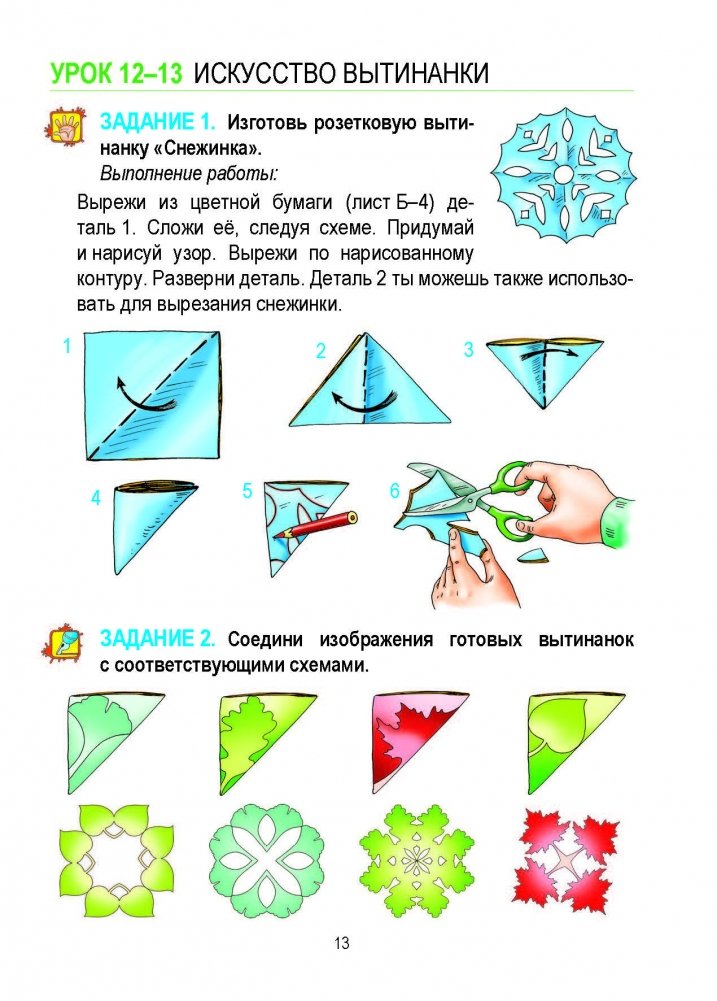 УРОК 12–13 ИСКУССТВО ВЫТИНАНКИ

ЗАДАНИЕ 1. Изготовь розетковую вытинанку «Снежинка».
Выполнение работы:
Вырежи из цветной бумаги (лист Б–4) деталь 1. Сложи её, следуя схеме. Придумай и нарисуй узор. Вырежи по нарисованному контуру. Разверни деталь. Деталь 2 ты можешь также использовать для вырезания снежинки.

1

2

3

4

5

6

ЗАДАНИЕ 2. Соедини изображения готовых вытинанок с соответствующими схемами.

13