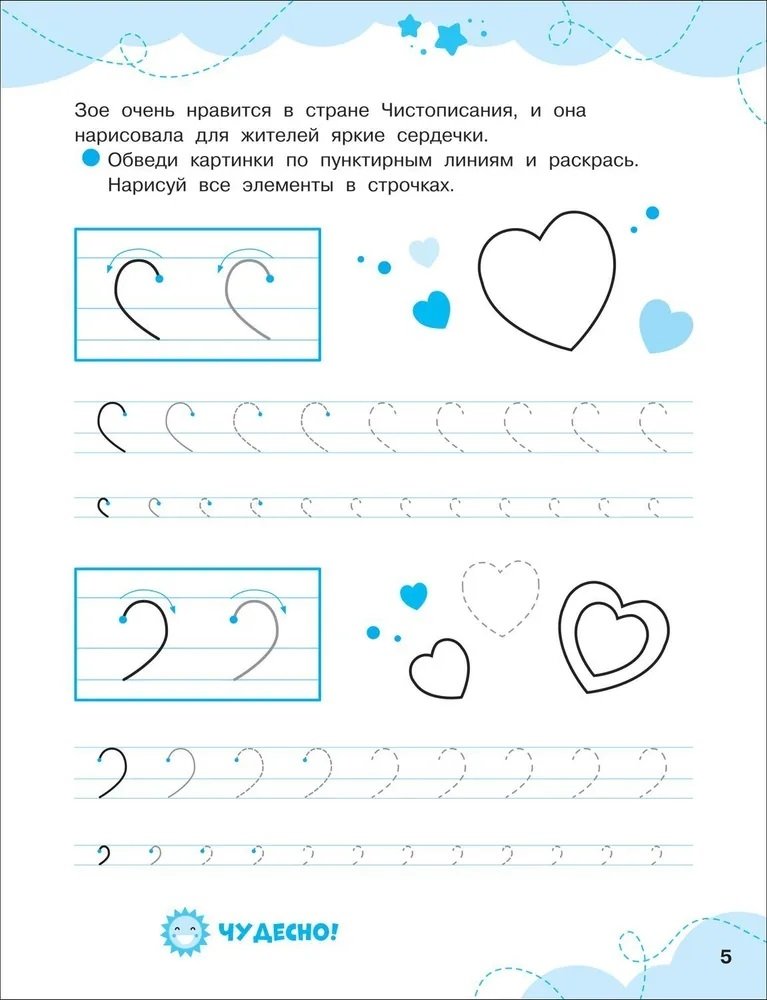 Зое очень нравится в стране Чистописания, и она нарисовала для жителей яркие сердечки.

Обведи картинки по пунктирным линиям и раскрась. Нарисуй все элементы в строчках.

ЧУДЕСНО!

5