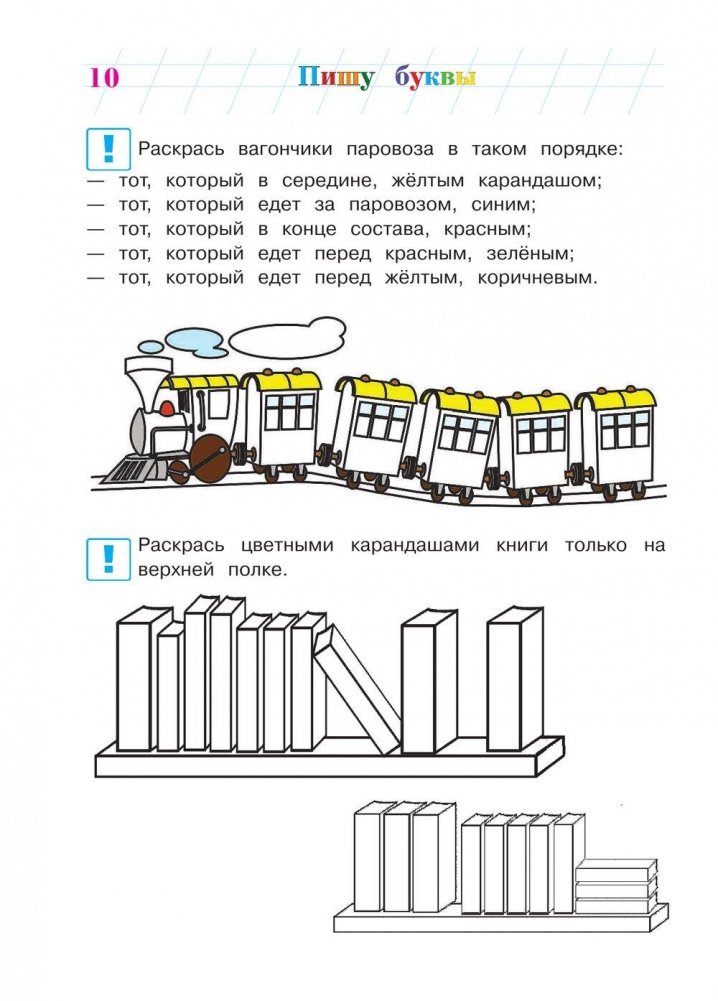 10 Пишу буквы

! Раскрась вагончики паровоза в таком порядке:
— тот, который в середине, жёлтым карандашом;
— тот, который едет за паровозом, синим;
— тот, который в конце состава, красным;
— тот, который едет перед красным, зелёным;
— тот, который едет перед жёлтым, коричневым.

! Раскрась цветными карандашами книги только на верхней полке.