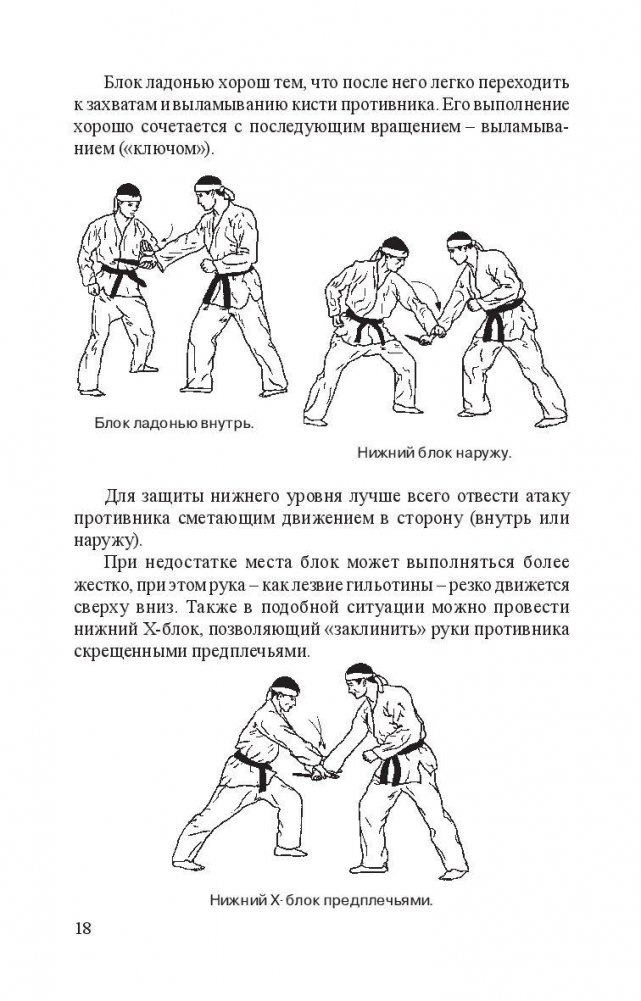 Блок ладонью хорош тем, что после него легко переходить к захватам и выламыванию кисти противника. Его выполнение хорошо сочетается с последующим вращением – выламыванием («ключом»).

Блок ладонью внутрь.

Нижний блок наружу.

Для защиты нижнего уровня лучше всего отвести атаку противника сметающим движением в сторону (внутрь или наружу).

При недостатке места блок может выполняться более жестко, при этом рука – как лезвие гильотины – резко движется сверху вниз. Также в подобной ситуации можно провести нижний Х-блок, позволяющий «заклинить» руки противника скрещенными предплечьями.

Нижний Х-блок предплечьями.

18