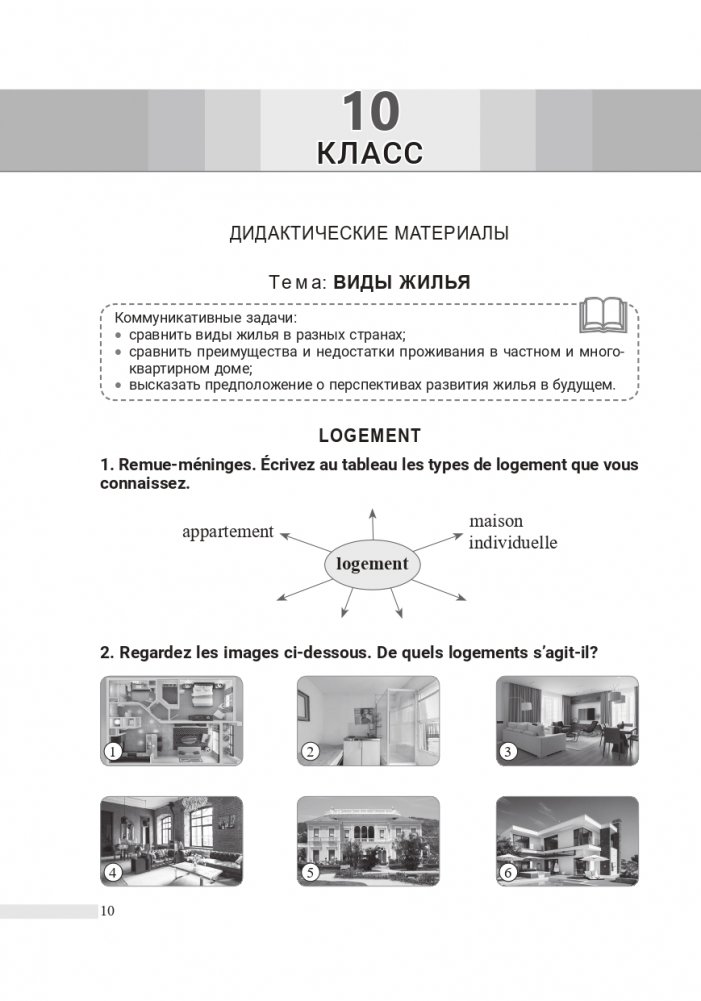 10
КЛАСС

ДИДАКТИЧЕСКИЕ МАТЕРИАЛЫ

Тема: ВИДЫ ЖИЛЬЯ

Коммуникативные задачи:
• сравнить виды жилья в разных странах;
• сравнить преимущества и недостатки проживания в частном и многоквартирном доме;
• высказать предположение о перспективах развития жилья в будущем.

LOGEMENT

1. Remue-méninges. Écrivez au tableau les types de logement que vous connaissez.

appartement
logement
maison individuelle

2. Regardez les images ci-dessous. De quels logements s'agit-il?

1
2
3
4
5
6

10