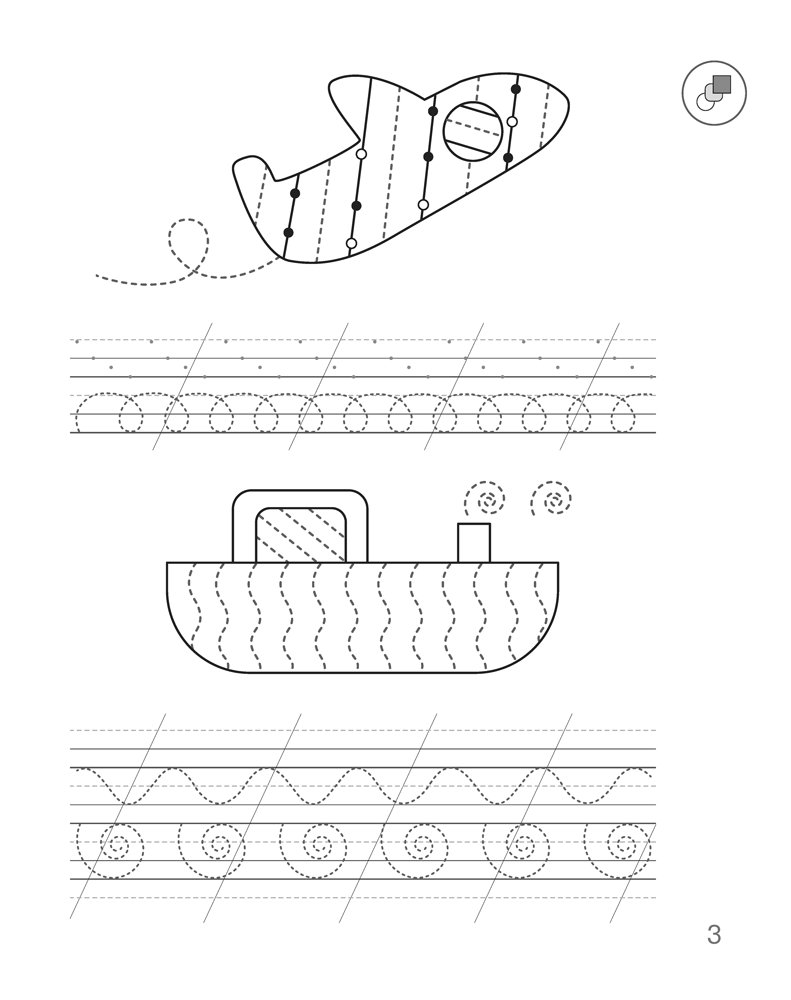 3