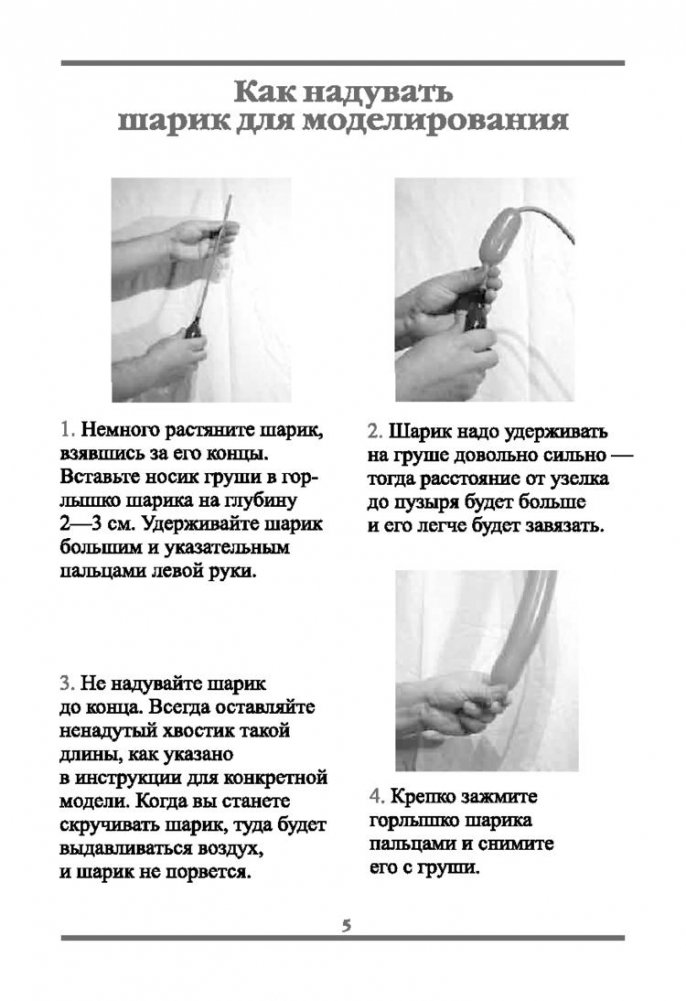 Как надувать шарик для моделирования

1. Немного растяните шарик, взявшись за его концы. Вставьте носик груши в горлышко шарика на глубину 2—3 см. Удерживайте шарик большим и указательным пальцами левой руки.

2. Шарик надо удерживать на груше довольно сильно — тогда расстояние от узелка до пузыря будет больше и его легче будет завязать.

3. Не надувайте шарик до конца. Всегда оставляйте ненадутый хвостик такой длины, как указано в инструкции для конкретной модели. Когда вы станете скручивать шарик, туда будет выдавливаться воздух, и шарик не порвется.

4. Крепко зажмите горлышко шарика пальцами и снимите его с груши.

5