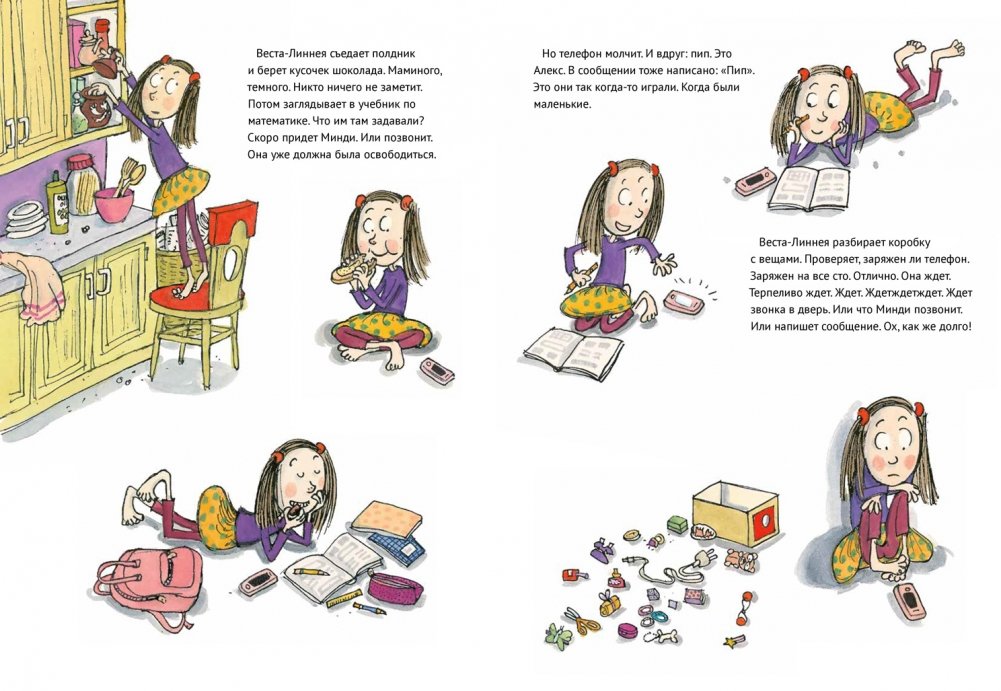 Веста-Линнея съедает полдник и берет кусочек шоколада. Маминого, темного. Никто ничего не заметит. Потом заглядывает в учебник по математике. Что им там задавали? Скоро придет Минди. Или позвонит. Она уже должна была освободиться.

Но телефон молчит. И вдруг: пип. Это Алекс. В сообщении тоже написано: «Пип». Это они так когда-то играли. Когда были маленькие.

Веста-Линнея разбирает коробку с вещами. Проверяет, заряжен ли телефон. Заряжен на все сто. Отлично. Она ждет. Терпеливо ждет. Ждет. Ждетждетждет. Ждет звонка в дверь. Или что Минди позвонит. Или напишет сообщение. Ох, как же долго!