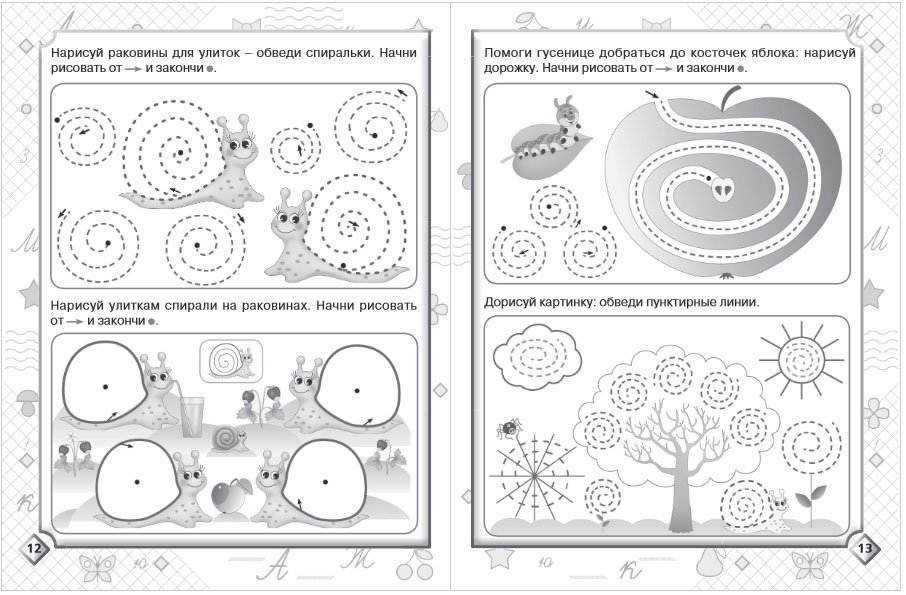 Нарисуй раковины для улиток – обведи спиральки. Начни рисовать от → и закончи ●.

Нарисуй улиткам спирали на раковинах. Начни рисовать от → и закончи ●.

12

Помоги гусенице добраться до косточек яблока: нарисуй дорожку. Начни рисовать от → и закончи ●.

Дорисуй картинку: обведи пунктирные линии.

13