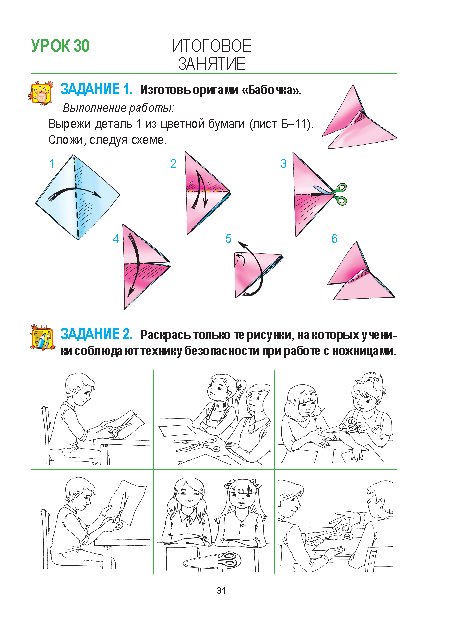 УРОК 30

ИТОГОВОЕ ЗАНЯТИЕ

ЗАДАНИЕ 1. Изготовь оригами «Бабочка».

Выполнение работы:

Вырежи деталь 1 из цветной бумаги (лист Б–11). Сложи, следуя схеме.

1

2

3

4

5

6

ЗАДАНИЕ 2. Раскрась только те рисунки, на которых ученики соблюдают технику безопасности при работе с ножницами.

31