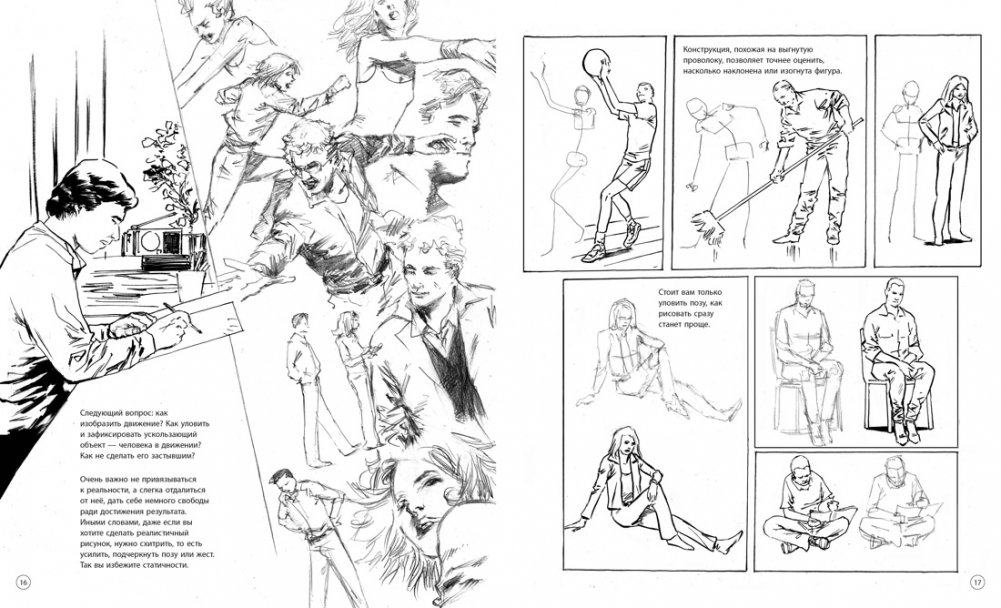 Следующий вопрос: как изобразить движение? Как уловить и зафиксировать ускользающий объект — человека в движении? Как не сделать его застывшим?

Очень важно не привязываться к реальности, а слегка отдалиться от неё, дать себе немного свободы ради достижения результата. Иными словами, даже если вы хотите сделать реалистичный рисунок, нужно схитрить, то есть усилить, подчеркнуть позу или жест. Так вы избежите статичности.

16

Конструкция, похожая на выгнутую проволоку, позволяет точнее оценить, насколько наклонена или изогнута фигура.

Стоит вам только уловить позу, как рисовать сразу станет проще.

17