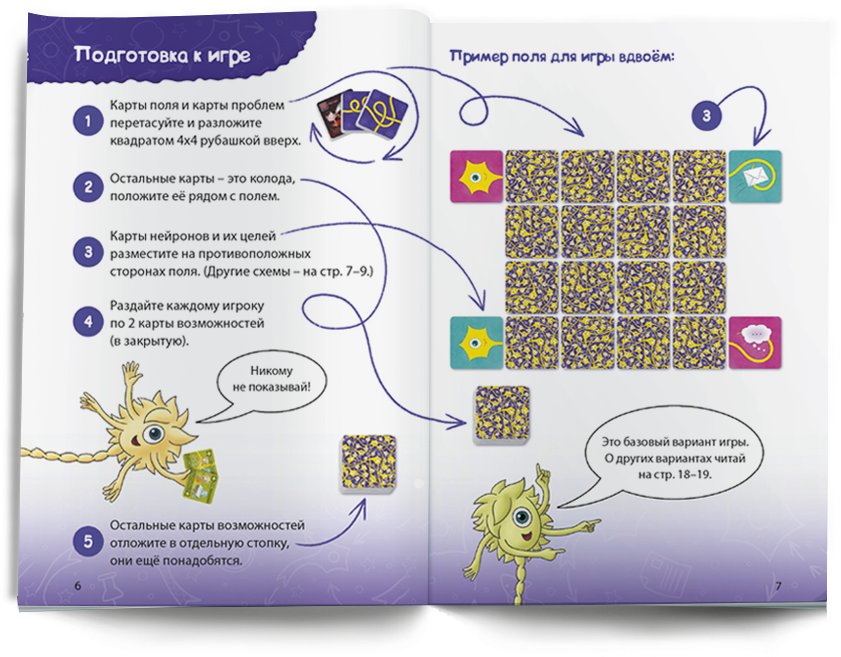 Подготовка к игре

1 Карты поля и карты проблем перетасуйте и разложите квадратом 4х4 рубашкой вверх.

2 Остальные карты – это колода, положите её рядом с полем.

3 Карты нейронов и их целей разместите на противоположных сторонах поля. (Другие схемы – на стр. 7–9.)

4 Раздайте каждому игроку по 2 карты возможностей (в закрытую).

Никому не показывай!

5 Остальные карты возможностей отложите в отдельную стопку, они ещё понадобятся.

6

Пример поля для игры вдвоём:

3

Это базовый вариант игры. О других вариантах читай на стр. 18–19.

7