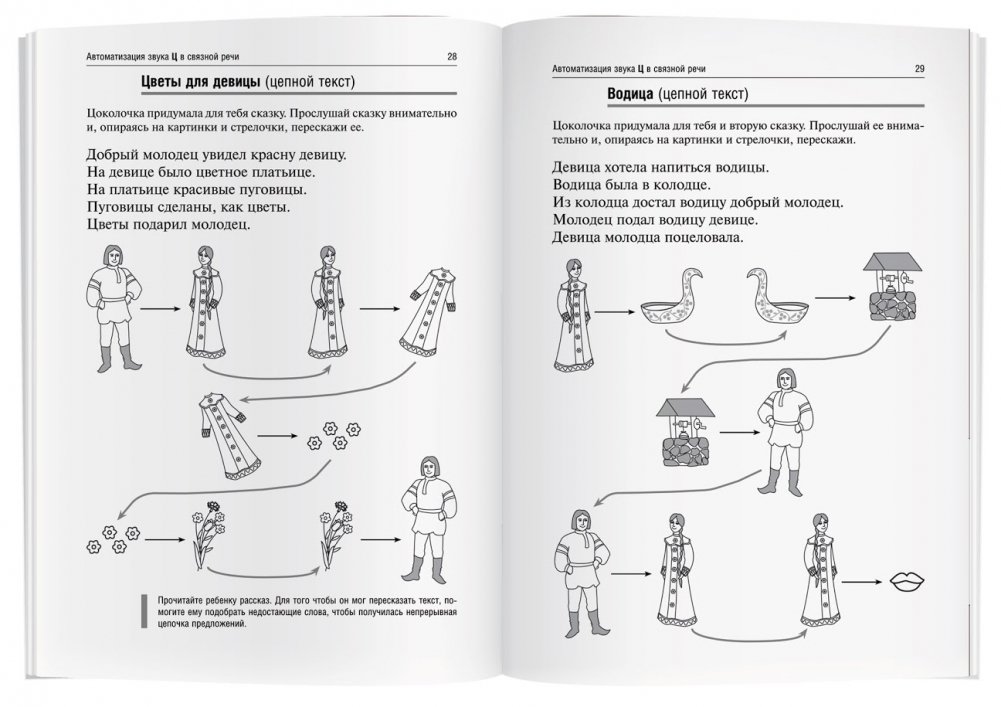 Автоматизация звука Ц в связной речи

28

Цветы для девицы (цепной текст)

Цоколочка придумала для тебя сказку. Прослушай сказку внимательно и, опираясь на картинки и стрелочки, перескажи ее.

Добрый молодец увидел красну девицу.
На девице было цветное платьице.
На платьице красивые пуговицы.
Пуговицы сделаны, как цветы.
Цветы подарил молодец.

Прочитайте ребенку рассказ. Для того чтобы он мог пересказать текст, помогите ему подобрать недостающие слова, чтобы получилась непрерывная цепочка предложений.

Автоматизация звука Ц в связной речи

29

Водица (цепной текст)

Цоколочка придумала для тебя и вторую сказку. Прослушай ее внимательно и, опираясь на картинки и стрелочки, перескажи.

Девица хотела напиться водицы.
Водица была в колодце.
Из колодца достал водицу добрый молодец.
Молодец подал водицу девице.
Девица молодца поцеловала.