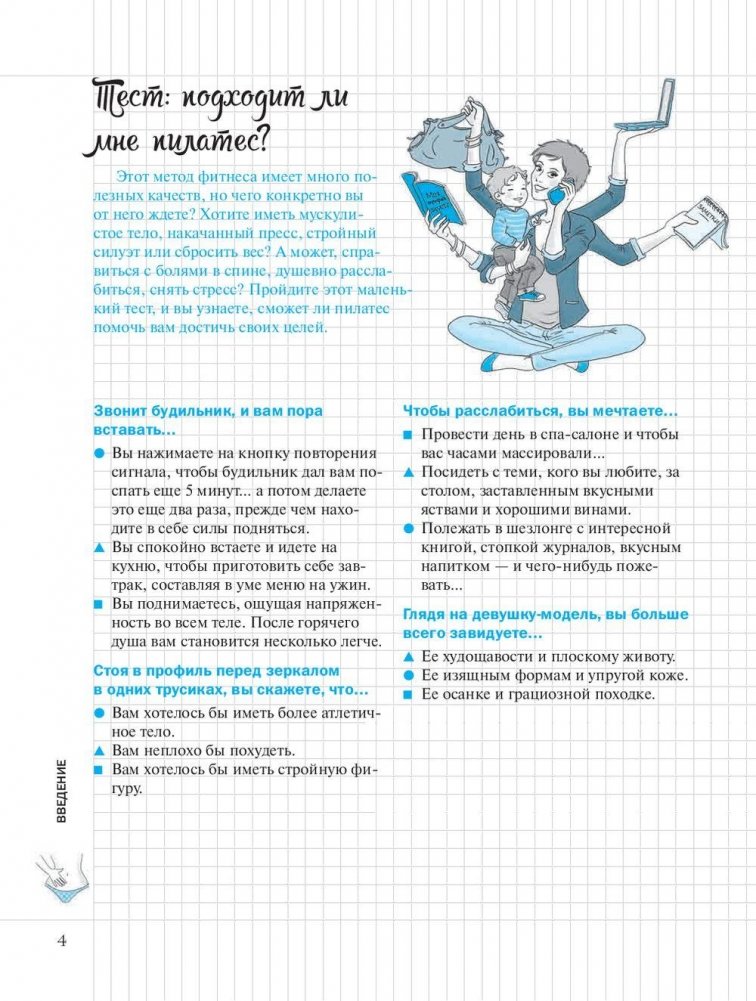 Тест: подходит ли мне пилатес?

Этот метод фитнеса имеет много полезных качеств, но чего конкретно вы от него ждете? Хотите иметь мускулистое тело, накачанный пресс, стройный силуэт или сбросить вес? А может, справиться с болями в спине, душевно расслабиться, снять стресс? Пройдите этот маленький тест, и вы узнаете, сможет ли пилатес помочь вам достичь своих целей.

Звонит будильник, и вам пора вставать...
● Вы нажимаете на кнопку повторения сигнала, чтобы будильник дал вам поспать еще 5 минут... а потом делаете это еще два раза, прежде чем находите в себе силы подняться.
▲ Вы спокойно встаете и идете на кухню, чтобы приготовить себе завтрак, составляя в уме меню на ужин.
■ Вы поднимаетесь, ощущая напряженность во всем теле. После горячего душа вам становится несколько легче.

Стоя в профиль перед зеркалом в одних трусиках, вы скажете, что...
● Вам хотелось бы иметь более атлетичное тело.
▲ Вам неплохо бы похудеть.
■ Вам хотелось бы иметь стройную фигуру.

Чтобы расслабиться, вы мечтаете...
■ Провести день в спа-салоне и чтобы вас часами массировали...
▲ Посидеть с теми, кого вы любите, за столом, заставленным вкусными яствами и хорошими винами.
● Полежать в шезлонге с интересной книгой, стопкой журналов, вкусным напитком — и чего-нибудь пожевать...

Глядя на девушку-модель, вы больше всего завидуете...
▲ Ее худощавости и плоскому животу.
● Ее изящным формам и упругой коже.
■ Ее осанке и грациозной походке.

ВВЕДЕНИЕ

4