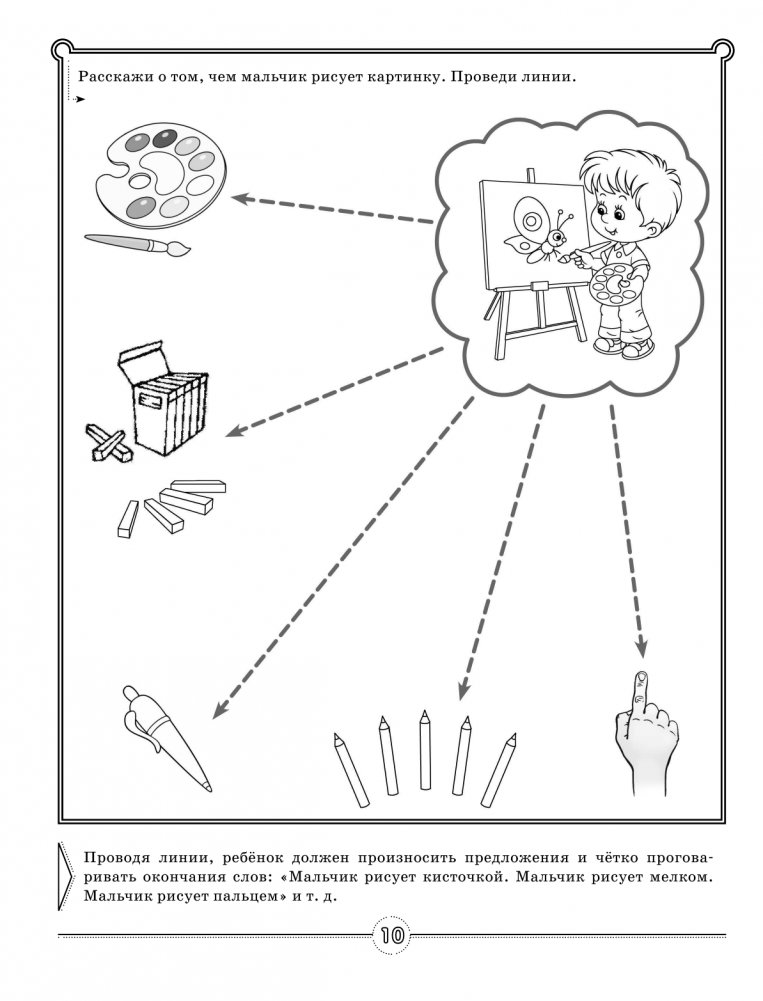 Расскажи о том, чем мальчик рисует картинку. Проведи линии.

Проводя линии, ребёнок должен произносить предложения и чётко проговаривать окончания слов: «Мальчик рисует кисточкой. Мальчик рисует мелком. Мальчик рисует пальцем» и т. д.

10