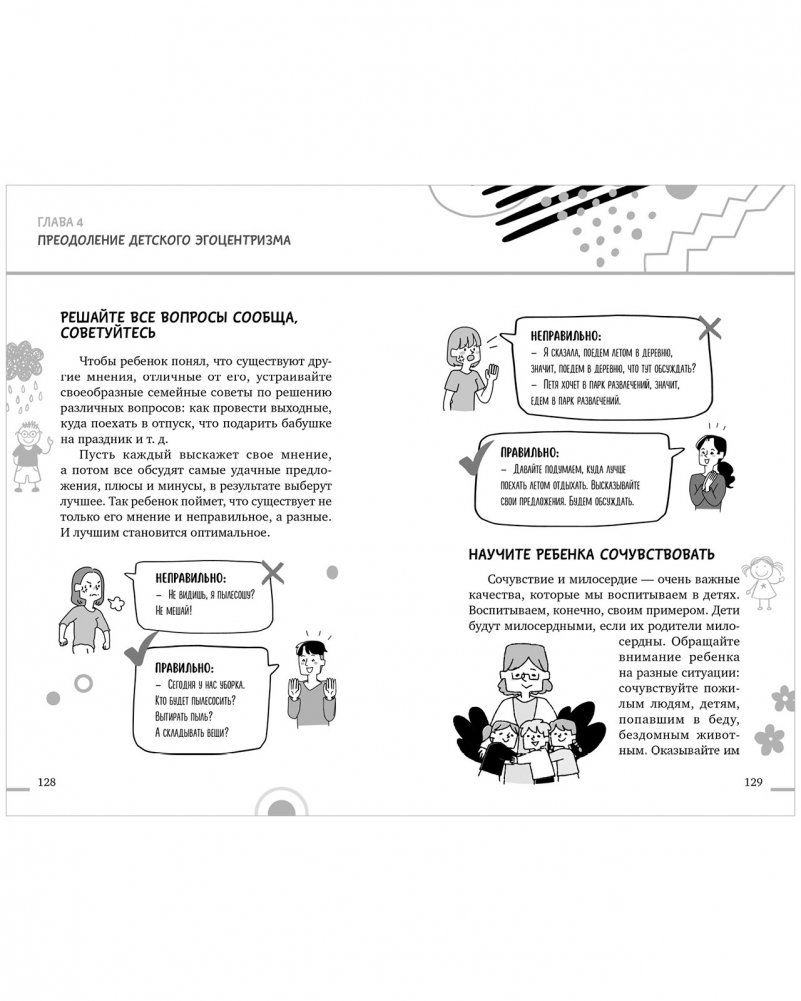 ГЛАВА 4
ПРЕОДОЛЕНИЕ ДЕТСКОГО ЭГОЦЕНТРИЗМА

РЕШАЙТЕ ВСЕ ВОПРОСЫ СООБЩА, СОВЕТУЙТЕСЬ

Чтобы ребенок понял, что существуют другие мнения, отличные от его, устраивайте своеобразные семейные советы по решению различных вопросов: как провести выходные, куда поехать в отпуск, что подарить бабушке на праздник и т. д.

Пусть каждый выскажет свое мнение, а потом все обсудят самые удачные предложения, плюсы и минусы, в результате выберут лучшее. Так ребенок поймет, что существует не только его мнение и неправильное, а разные. И лучшим становится оптимальное.

НЕПРАВИЛЬНО:
– Не видишь, я пылесошу? Не мешай!

ПРАВИЛЬНО:
– Сегодня у нас уборка. Кто будет пылесосить? Вытирать пыль? А складывать вещи?

128

НЕПРАВИЛЬНО:
– Я сказала, поедем летом в деревню, значит, поедем в деревню, что тут обсуждать?
– Петя хочет в парк развлечений, значит, едем в парк развлечений.

ПРАВИЛЬНО:
– Давайте подумаем, куда лучше поехать летом отдыхать. Высказывайте свои предложения. Будем обсуждать.

НАУЧИТЕ РЕБЕНКА СОЧУВСТВОВАТЬ

Сочувствие и милосердие — очень важные качества, которые мы воспитываем в детях. Воспитываем, конечно, своим примером. Дети будут милосердными, если их родители милосердны. Обращайте внимание ребенка на разные ситуации: сочувствуйте пожилым людям, детям, попавшим в беду, бездомным животным. Оказывайте им

129