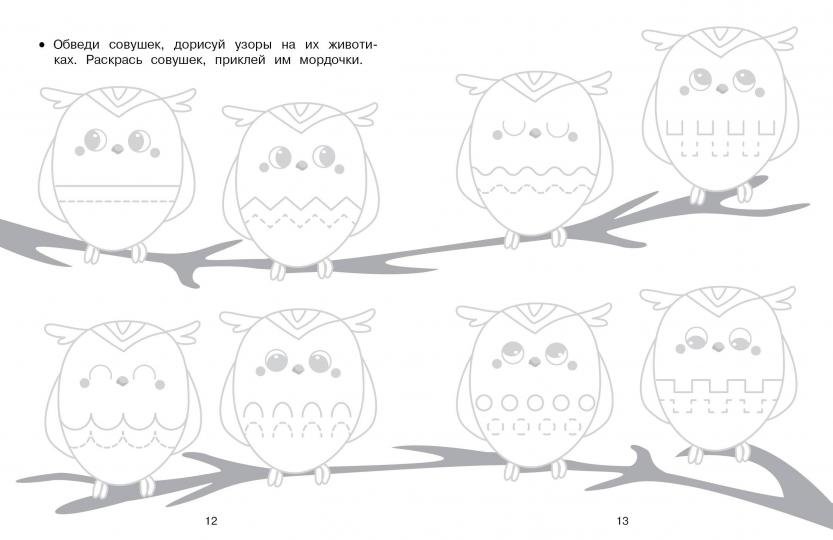 • Обведи совушек, дорисуй узоры на их животиках. Раскрась совушек, приклей им мордочки.

12

13