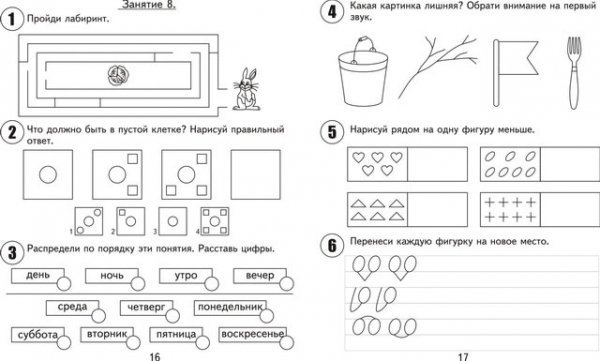 Занятие 8.

1 Пройди лабиринт.

2 Что должно быть в пустой клетке? Нарисуй правильный ответ.

1 2 3 4

3 Распредели по порядку эти понятия. Расставь цифры.

день ночь утро вечер

среда четверг понедельник

суббота вторник пятница воскресенье

16

4 Какая картинка лишняя? Обрати внимание на первый звук.

5 Нарисуй рядом на одну фигуру меньше.

6 Перенеси каждую фигурку на новое место.

17