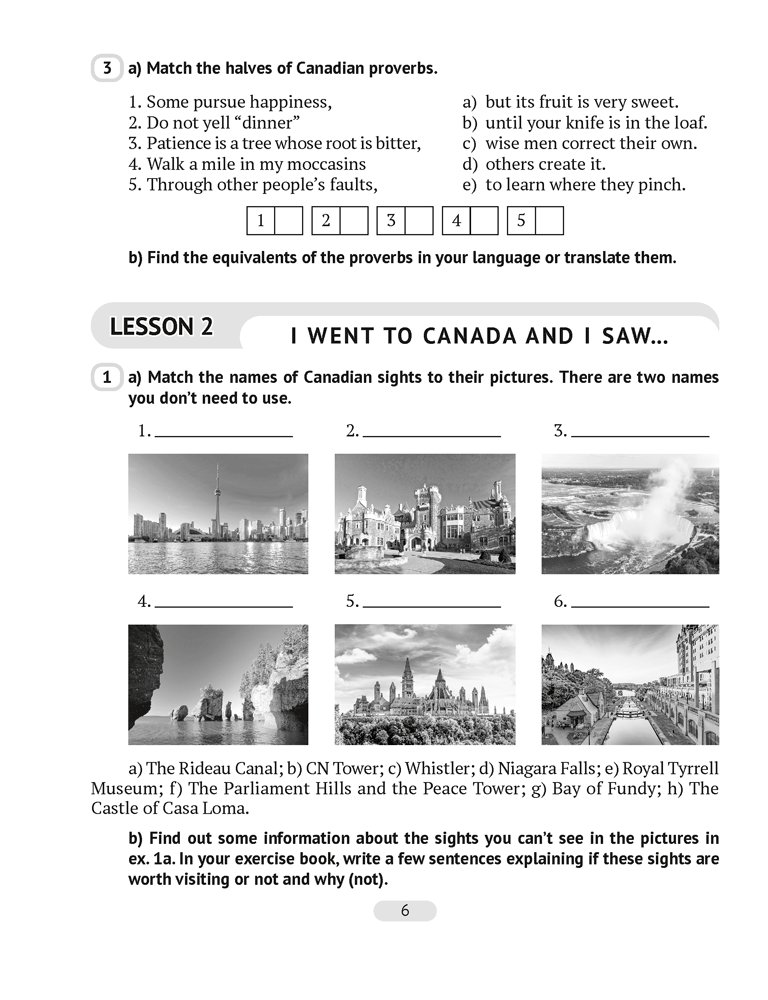 3 a) Match the halves of Canadian proverbs.

1. Some pursue happiness,
2. Do not yell “dinner”
3. Patience is a tree whose root is bitter,
4. Walk a mile in my moccasins
5. Through other people’s faults,

a) but its fruit is very sweet.
b) until your knife is in the loaf.
c) wise men correct their own.
d) others create it.
e) to learn where they pinch.

| 1 |  | 2 |  | 3 |  | 4 |  | 5 |  |
|---|---|---|---|---|---|---|---|---|---|

b) Find the equivalents of the proverbs in your language or translate them.

LESSON 2

I WENT TO CANADA AND I SAW...

1 a) Match the names of Canadian sights to their pictures. There are two names you don’t need to use.

1. ________________ 2. ________________ 3. ________________

4. ________________ 5. ________________ 6. ________________

a) The Rideau Canal; b) CN Tower; c) Whistler; d) Niagara Falls; e) Royal Tyrrell Museum; f) The Parliament Hills and the Peace Tower; g) Bay of Fundy; h) The Castle of Casa Loma.

b) Find out some information about the sights you can’t see in the pictures in ex. 1a. In your exercise book, write a few sentences explaining if these sights are worth visiting or not and why (not).

6