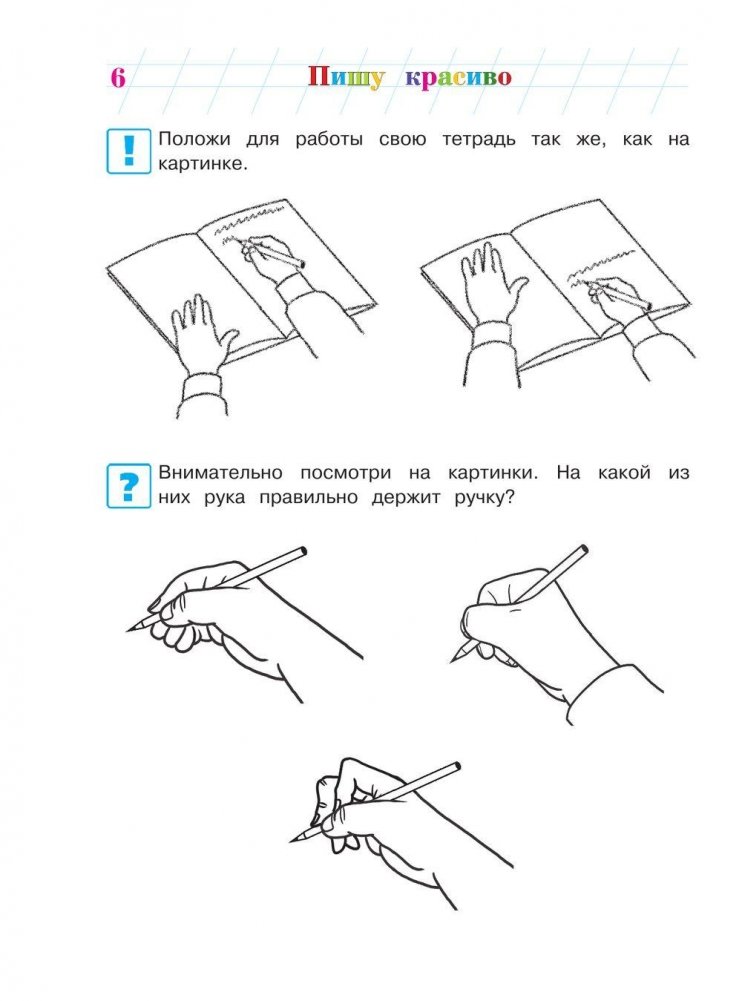 6 Пишу красиво

!

Положи для работы свою тетрадь так же, как на картинке.

?

Внимательно посмотри на картинки. На какой из них рука правильно держит ручку?