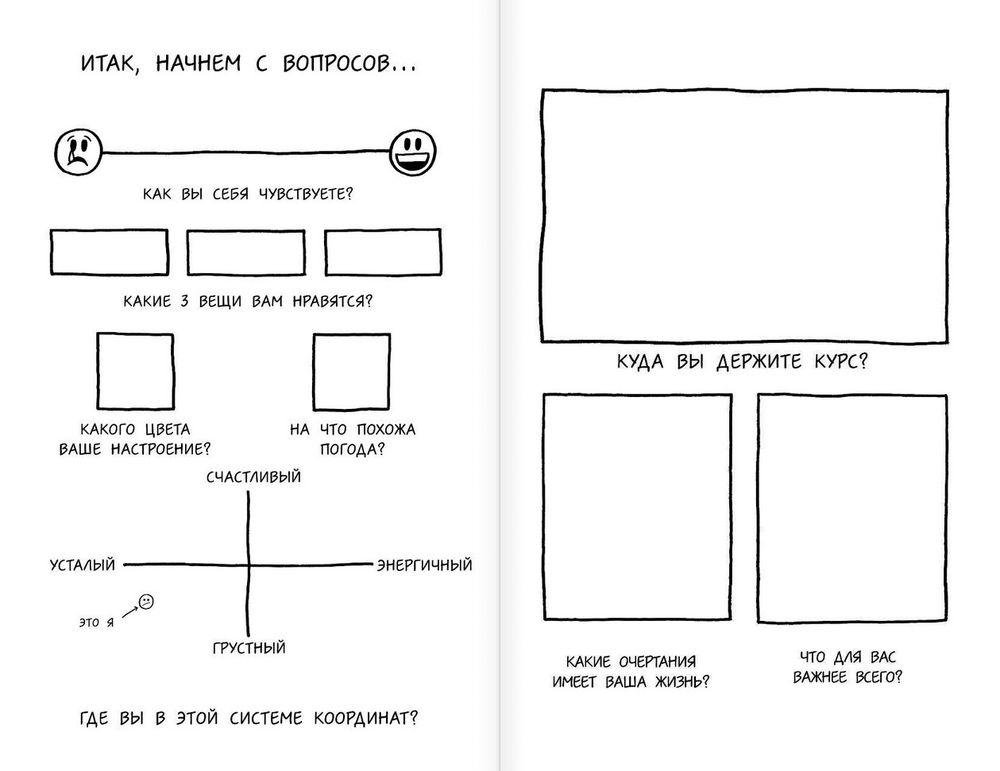 ИТАК, НАЧНЕМ С ВОПРОСОВ...

КАК ВЫ СЕБЯ ЧУВСТВУЕТЕ?

КАКИЕ 3 ВЕЩИ ВАМ НРАВЯТСЯ?

КАКОГО ЦВЕТА ВАШЕ НАСТРОЕНИЕ?

НА ЧТО ПОХОЖА ПОГОДА?

СЧАСТЛИВЫЙ

УСТАЛЫЙ

ЭНЕРГИЧНЫЙ

ЭТО Я

ГРУСТНЫЙ

ГДЕ ВЫ В ЭТОЙ СИСТЕМЕ КООРДИНАТ?

КУДА ВЫ ДЕРЖИТЕ КУРС?

КАКИЕ ОЧЕРТАНИЯ ИМЕЕТ ВАША ЖИЗНЬ?

ЧТО ДЛЯ ВАС ВАЖНЕЕ ВСЕГО?