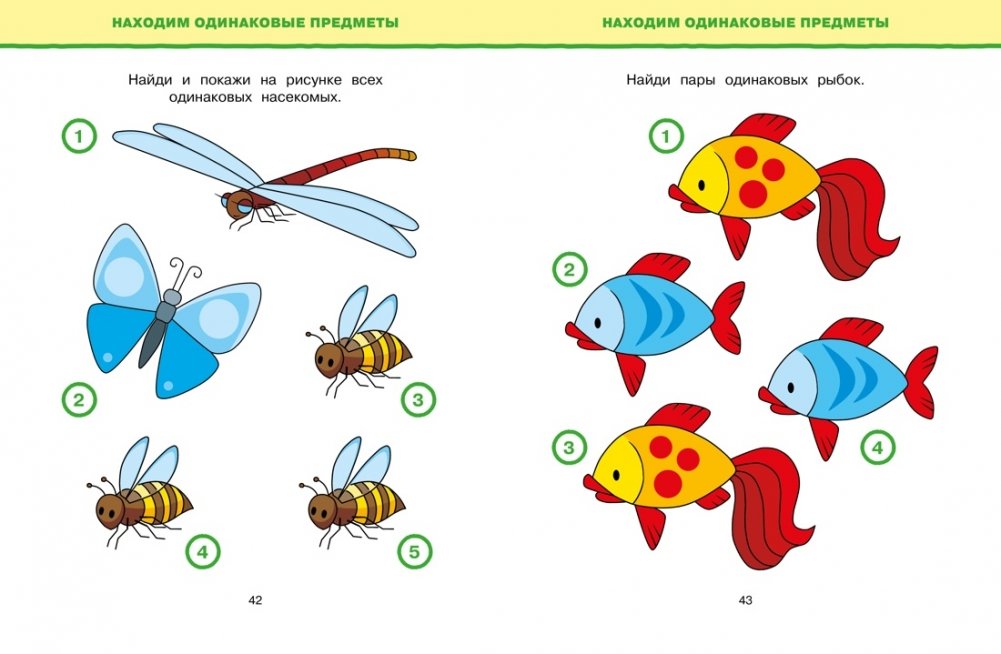 НАХОДИМ ОДИНАКОВЫЕ ПРЕДМЕТЫ

Найди и покажи на рисунке всех одинаковых насекомых.

1

2

3

4

5

42

НАХОДИМ ОДИНАКОВЫЕ ПРЕДМЕТЫ

Найди пары одинаковых рыбок.

1

2

3

4

43