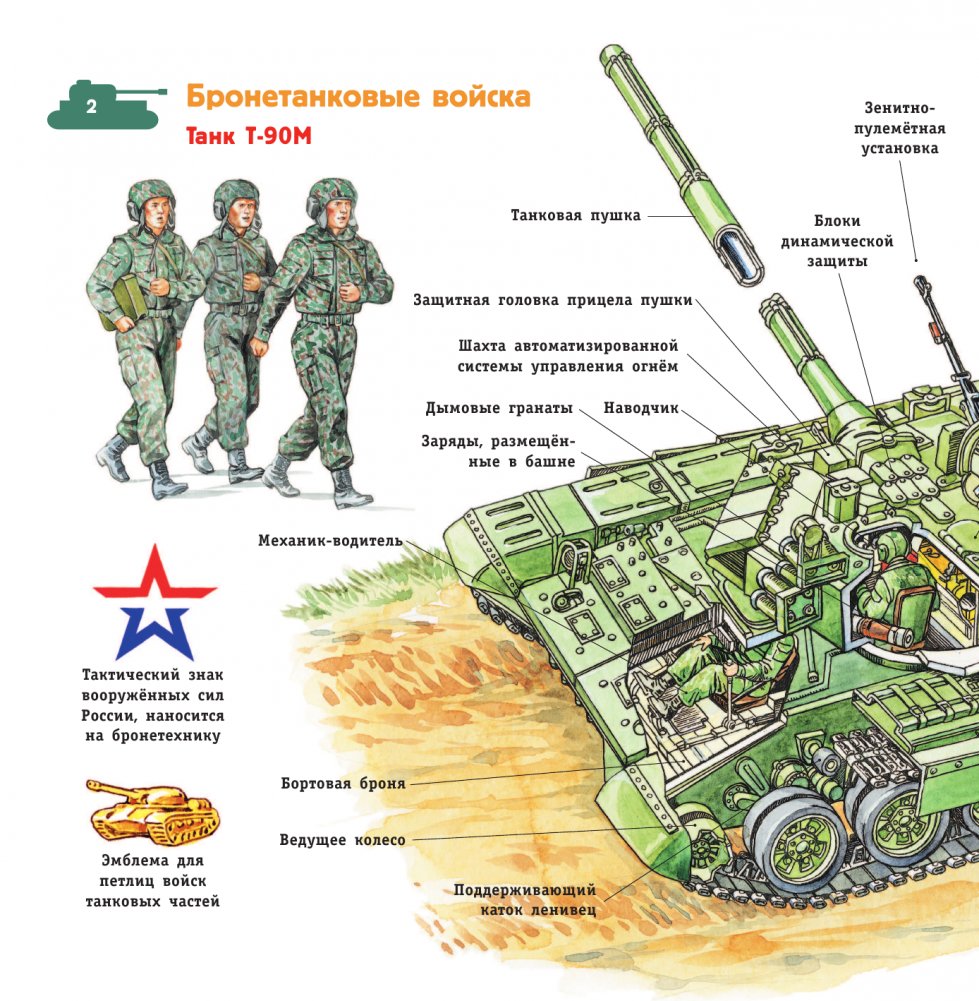 2

Бронетанковые войска

Танк Т-90М

Зенитно-пулемётная установка

Танковая пушка

Блоки динамической защиты

Защитная головка прицела пушки

Шахта автоматизированной системы управления огнём

Дымовые гранаты

Наводчик

Заряды, размещённые в башне

Механик-водитель

Тактический знак вооружённых сил России, наносится на бронетехнику

Бортовая броня

Ведущее колесо

Эмблема для петлиц войск танковых частей

Поддерживающий каток ленивец