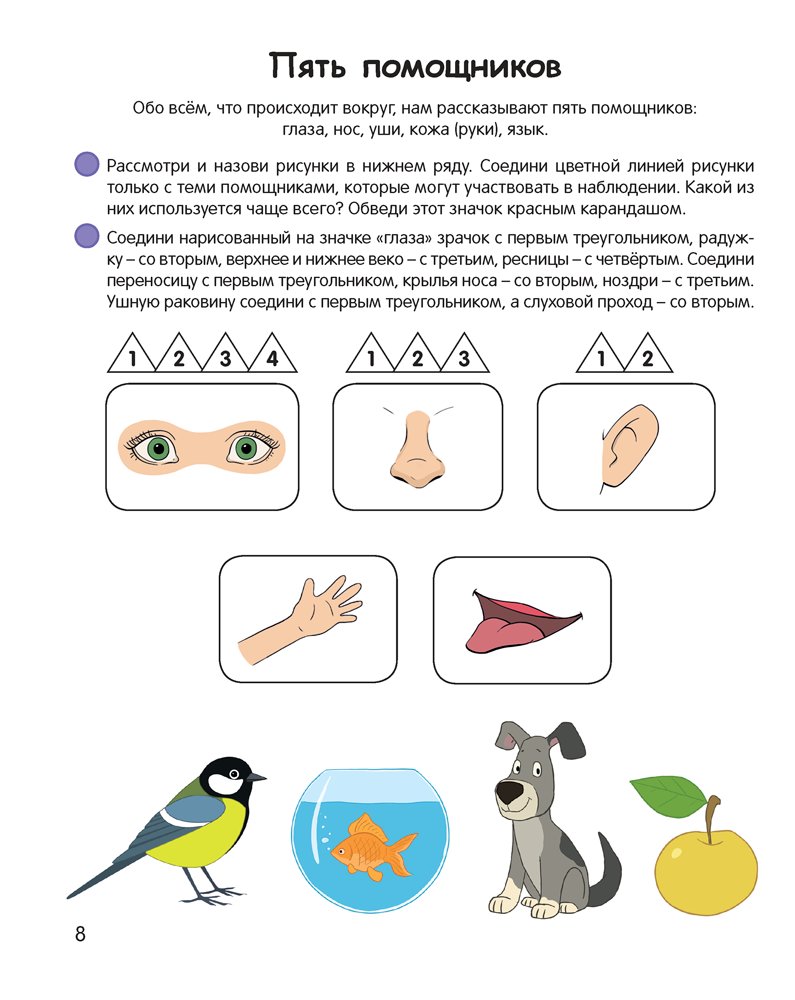 Пять помощников

Обо всём, что происходит вокруг, нам рассказывают пять помощников: глаза, нос, уши, кожа (руки), язык.

Рассмотри и назови рисунки в нижнем ряду. Соедини цветной линией рисунки только с теми помощниками, которые могут участвовать в наблюдении. Какой из них используется чаще всего? Обведи этот значок красным карандашом.

Соедини нарисованный на значке «глаза» зрачок с первым треугольником, радужку – со вторым, верхнее и нижнее веко – с третьим, ресницы – с четвёртым. Соедини переносицу с первым треугольником, крылья носа – со вторым, ноздри – с третьим. Ушную раковину соедини с первым треугольником, а слуховой проход – со вторым.

1 2 3 4

1 2 3

1 2

8