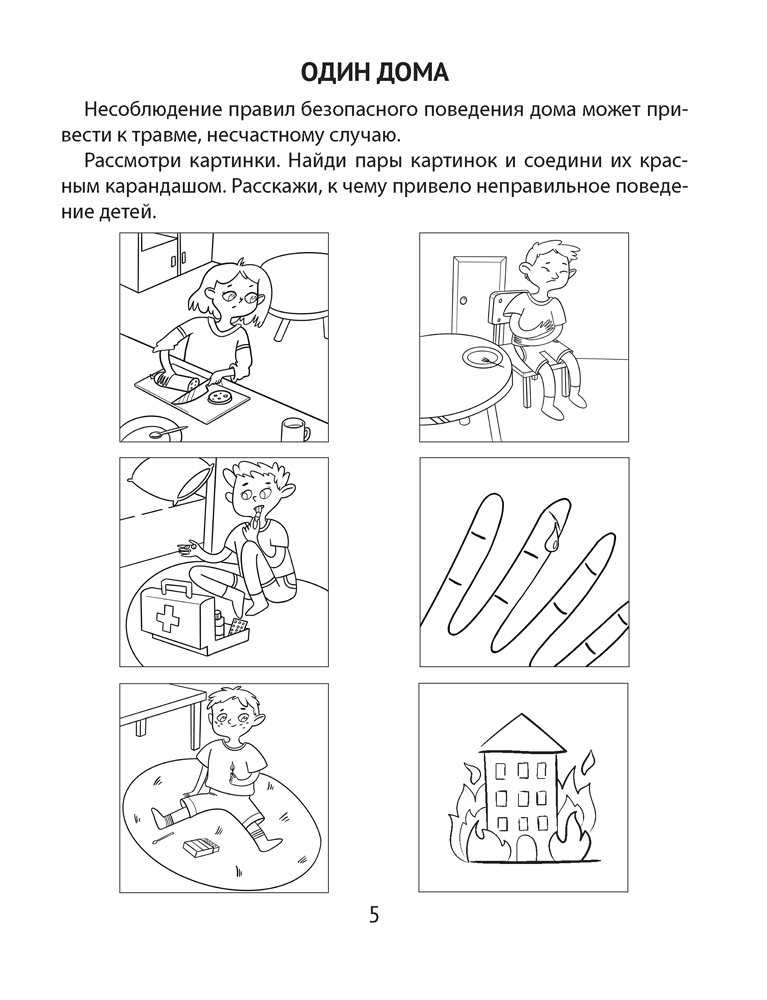 ОДИН ДОМА

Несоблюдение правил безопасного поведения дома может привести к травме, несчастному случаю.

Рассмотри картинки. Найди пары картинок и соедини их красным карандашом. Расскажи, к чему привело неправильное поведение детей.

5