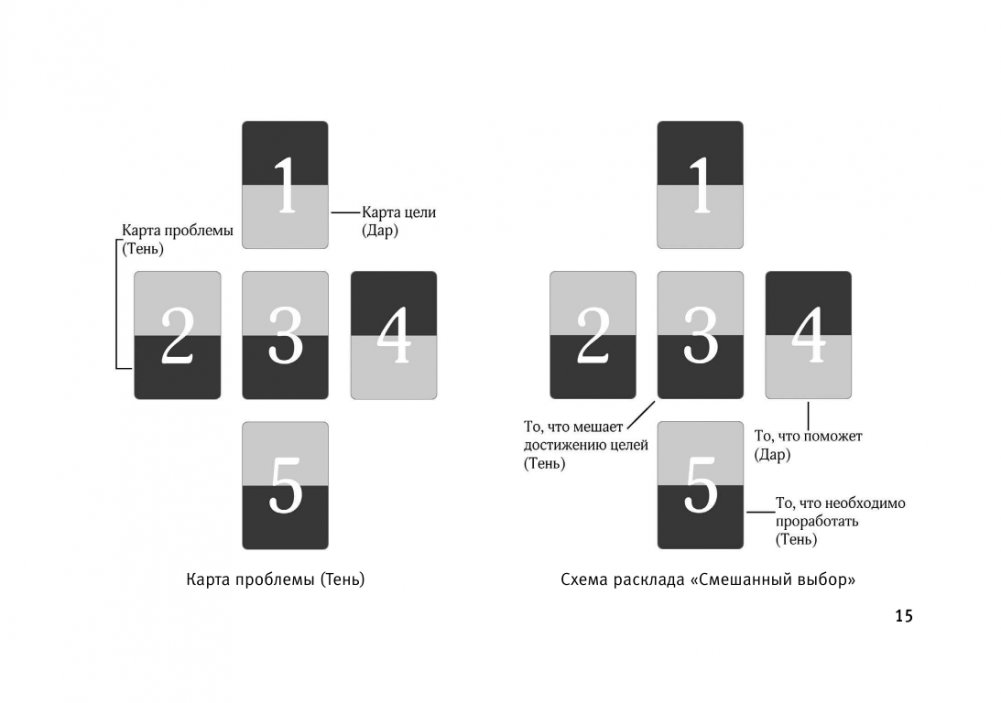 1

Карта цели (Дар)

Карта проблемы (Тень)

2

3

4

5

Карта проблемы (Тень)

1

2

3

4

То, что мешает достижению целей (Тень)

То, что поможет (Дар)

5

То, что необходимо проработать (Тень)

Схема расклада «Смешанный выбор»

15