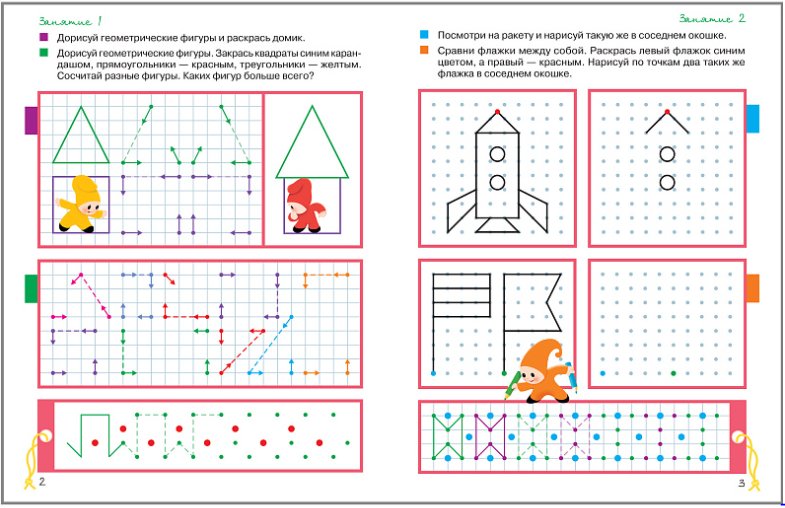 Занятие 1

Дорисуй геометрические фигуры и раскрась домик.

Дорисуй геометрические фигуры. Закрась квадраты синим карандашом, прямоугольники — красным, треугольники — желтым. Сосчитай разные фигуры. Каких фигур больше всего?

2

Занятие 2

Посмотри на ракету и нарисуй такую же в соседнем окошке.

Сравни флажки между собой. Раскрась левый флажок синим цветом, а правый — красным. Нарисуй по точкам два таких же флажка в соседнем окошке.

3