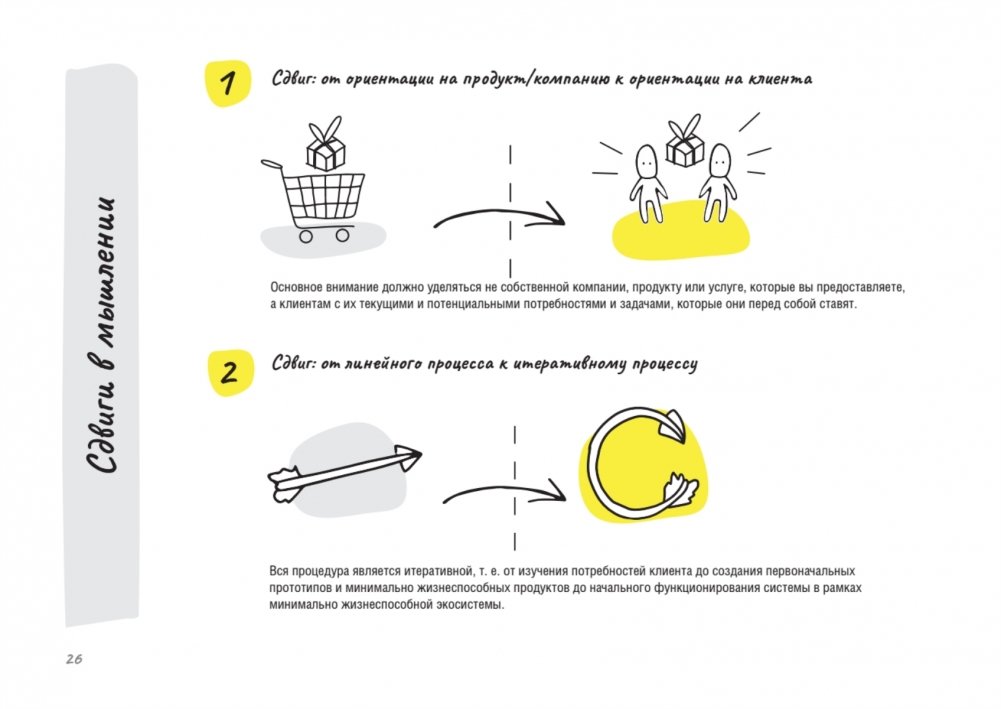 Сдвиги в мышлении

1 Сдвиг: от ориентации на продукт/компанию к ориентации на клиента

Основное внимание должно уделяться не собственной компании, продукту или услуге, которые вы предоставляете, а клиентам с их текущими и потенциальными потребностями и задачами, которые они перед собой ставят.

2 Сдвиг: от линейного процесса к итеративному процессу

Вся процедура является итеративной, т. е. от изучения потребностей клиента до создания первоначальных прототипов и минимально жизнеспособных продуктов до начального функционирования системы в рамках минимально жизнеспособной экосистемы.

26