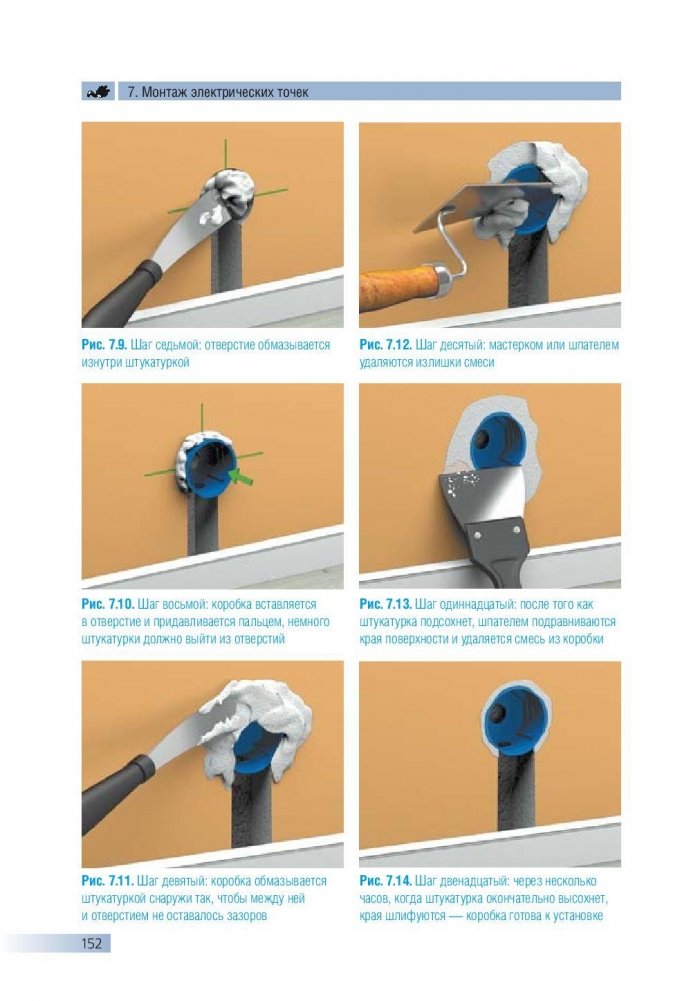 7. Монтаж электрических точек

Рис. 7.9. Шаг седьмой: отверстие обмазывается изнутри штукатуркой

Рис. 7.10. Шаг восьмой: коробка вставляется в отверстие и придавливается пальцем, немного штукатурки должно выйти из отверстий

Рис. 7.11. Шаг девятый: коробка обмазывается штукатуркой снаружи так, чтобы между ней и отверстием не оставалось зазоров

Рис. 7.12. Шаг десятый: мастерком или шпателем удаляются излишки смеси

Рис. 7.13. Шаг одиннадцатый: после того как штукатурка подсохнет, шпателем подравниваются края поверхности и удаляется смесь из коробки

Рис. 7.14. Шаг двенадцатый: через несколько часов, когда штукатурка окончательно высохнет, края шлифуются — коробка готова к установке

152