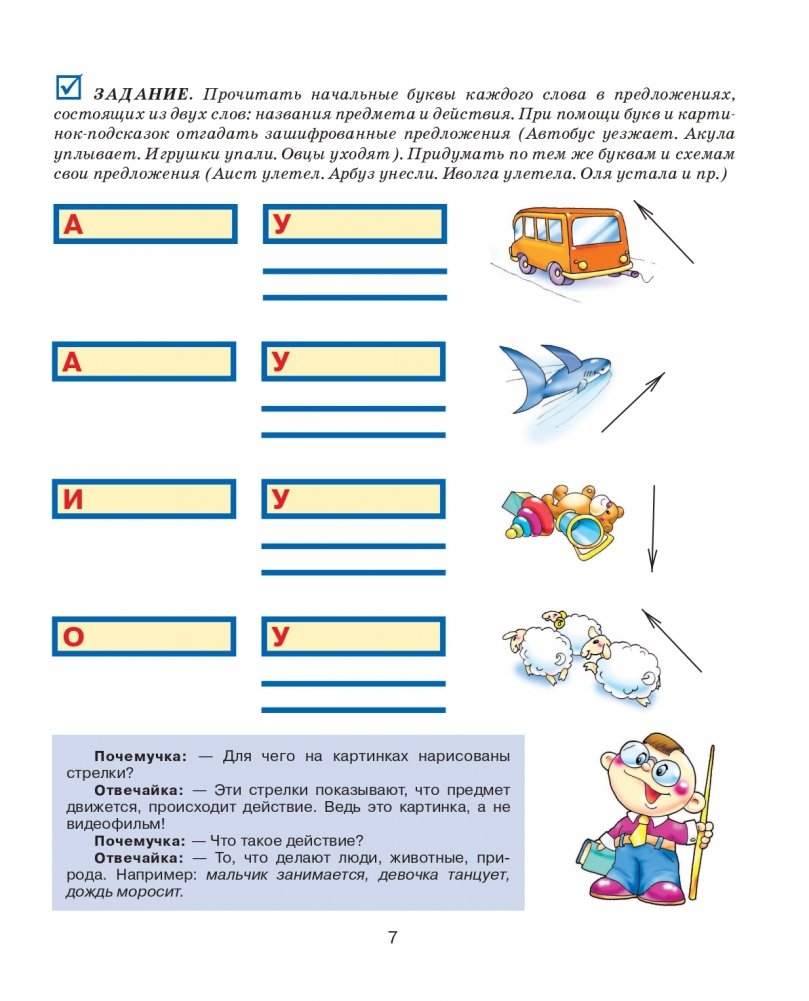 ЗАДАНИЕ. Прочитать начальные буквы каждого слова в предложениях, состоящих из двух слов: названия предмета и действия. При помощи букв и картинок-подсказок отгадать зашифрованные предложения (Автобус уезжает. Акула уплывает. Игрушки упали. Овцы уходят). Придумать по тем же буквам и схемам свои предложения (Аист улетел. Арбуз унесли. Иволга улетела. Оля устала и пр.)

А

У

А

У

И

У

О

У

Почемучка: — Для чего на картинках нарисованы стрелки?

Отвечайка: — Эти стрелки показывают, что предмет движется, происходит действие. Ведь это картинка, а не видеофильм!

Почемучка: — Что такое действие?

Отвечайка: — То, что делают люди, животные, природа. Например: мальчик занимается, девочка танцует, дождь моросит.

7