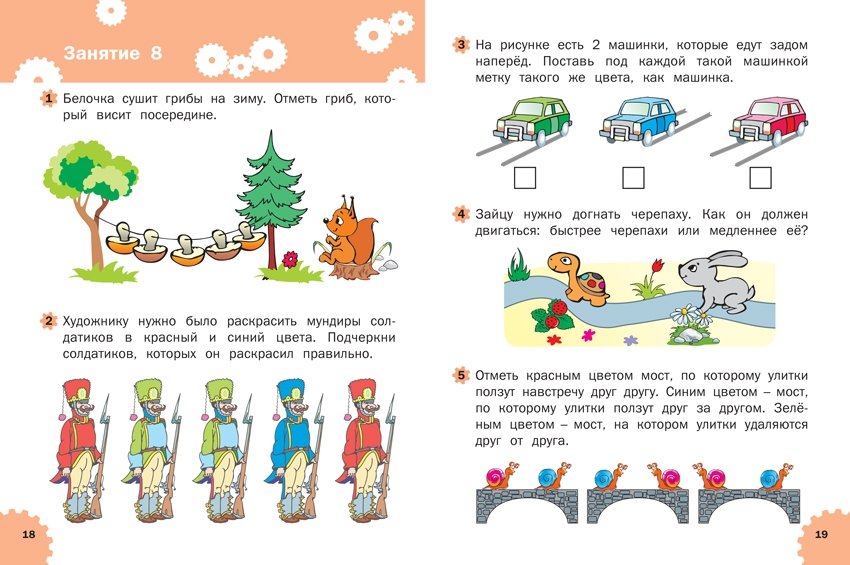 Занятие 8

1 Белочка сушит грибы на зиму. Отметь гриб, который висит посередине.

2 Художнику нужно было раскрасить мундиры солдатиков в красный и синий цвета. Подчеркни солдатиков, которых он раскрасил правильно.

18

3 На рисунке есть 2 машинки, которые едут задом наперёд. Поставь под каждой такой машинкой метку такого же цвета, как машинка.

4 Зайцу нужно догнать черепаху. Как он должен двигаться: быстрее черепахи или медленнее её?

5 Отметь красным цветом мост, по которому улитки ползут навстречу друг другу. Синим цветом – мост, по которому улитки ползут друг за другом. Зелёным цветом – мост, на котором улитки удаляются друг от друга.

19