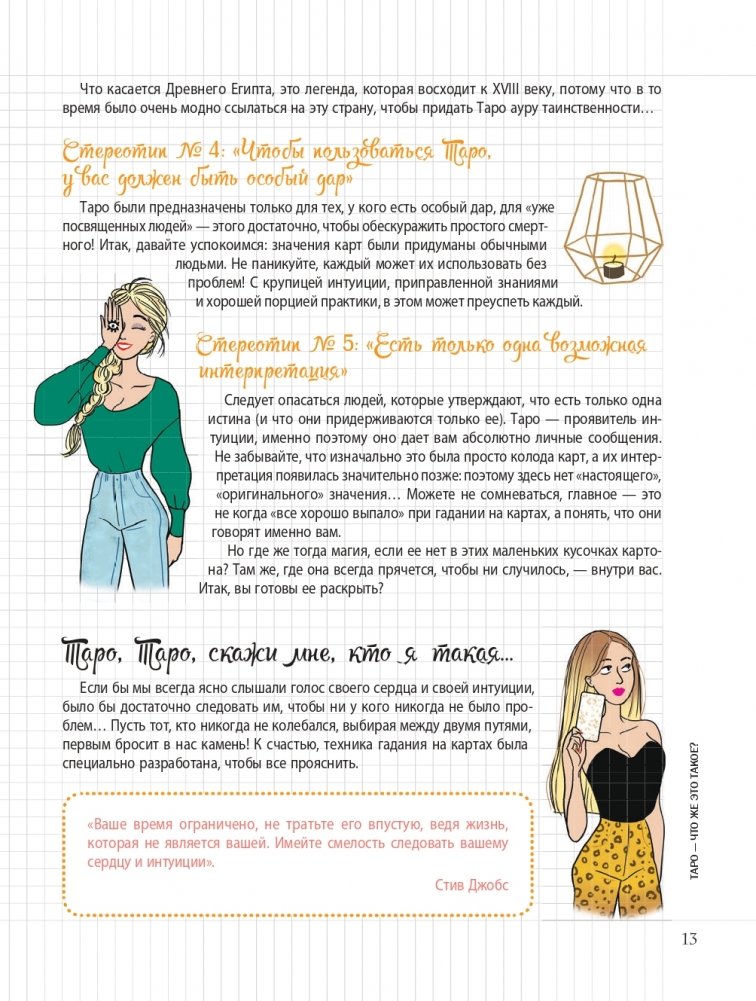 Что касается Древнего Египта, это легенда, которая восходит к XVIII веку, потому что в то время было очень модно ссылаться на эту страну, чтобы придать Таро ауру таинственности…

Стереотип № 4: «Чтобы пользоваться Таро, у вас должен быть особый дар»

Таро были предназначены только для тех, у кого есть особый дар, для «уже посвященных людей» — этого достаточно, чтобы обескуражить простого смертного! Итак, давайте успокоимся: значения карт были придуманы обычными людьми. Не паникуйте, каждый может их использовать без проблем! С крупицей интуиции, приправленной знаниями и хорошей порцией практики, в этом может преуспеть каждый.

Стереотип № 5: «Есть только одна возможная интерпретация»

Следует опасаться людей, которые утверждают, что есть только одна истина (и что они придерживаются только ее). Таро — проявитель интуиции, именно поэтому оно дает вам абсолютно личные сообщения. Не забывайте, что изначально это была просто колода карт, а их интерпретация появилась значительно позже: поэтому здесь нет «настоящего», «оригинального» значения… Можете не сомневаться, главное — это не когда «все хорошо выпало» при гадании на картах, а понять, что они говорят именно вам.

Но где же тогда магия, если ее нет в этих маленьких кусочках картона? Там же, где она всегда прячется, чтобы ни случилось, — внутри вас. Итак, вы готовы ее раскрыть?

Таро, Таро, скажи мне, кто я такая...

Если бы мы всегда ясно слышали голос своего сердца и своей интуиции, было бы достаточно следовать им, чтобы ни у кого никогда не было проблем… Пусть тот, кто никогда не колебался, выбирая между двумя путями, первым бросит в нас камень! К счастью, техника гадания на картах была специально разработана, чтобы все прояснить.

«Ваше время ограничено, не тратьте его впустую, ведя жизнь, которая не является вашей. Имейте смелость следовать вашему сердцу и интуиции».

Стив Джобс

ТАРО — ЧТО ЖЕ ЭТО ТАКОЕ?

13