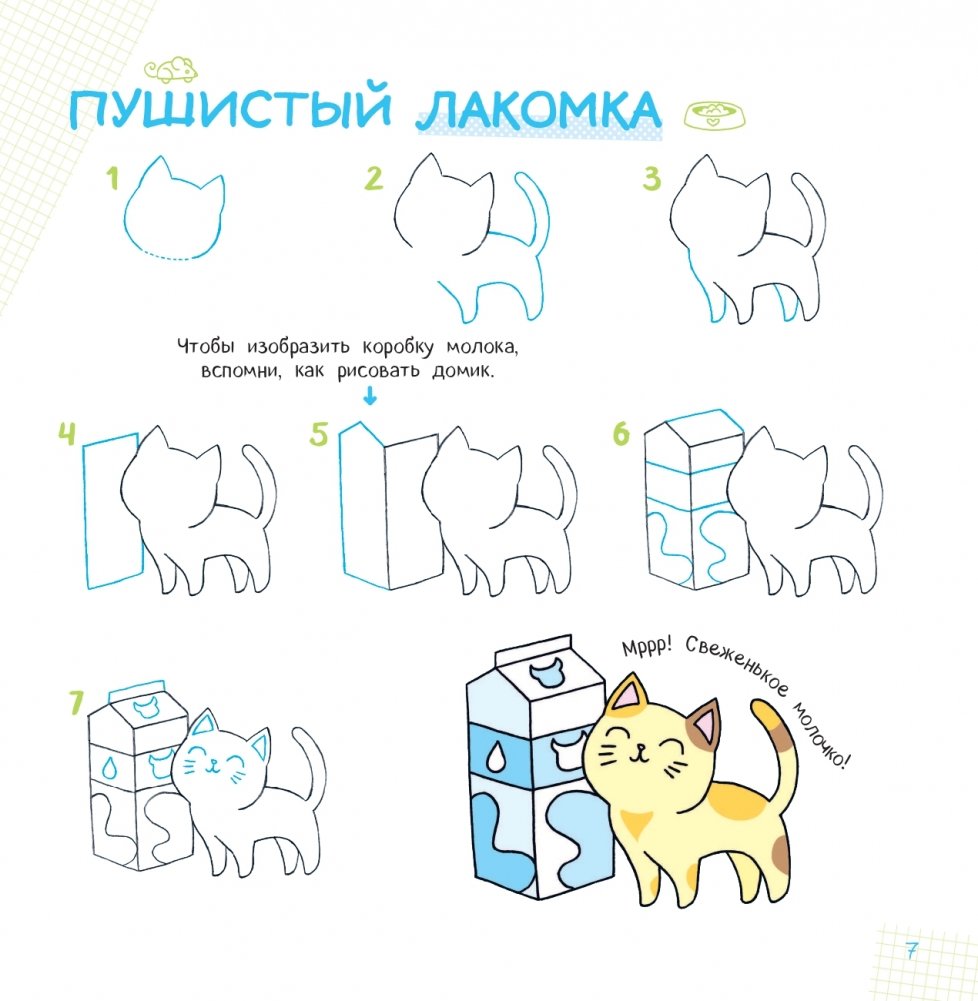 ПУШИСТЫЙ ЛАКОМКА

1

2

3

Чтобы изобразить коробку молока, вспомни, как рисовать домик.

4

5

6

7

Мррр! Свеженькое молочко!

7