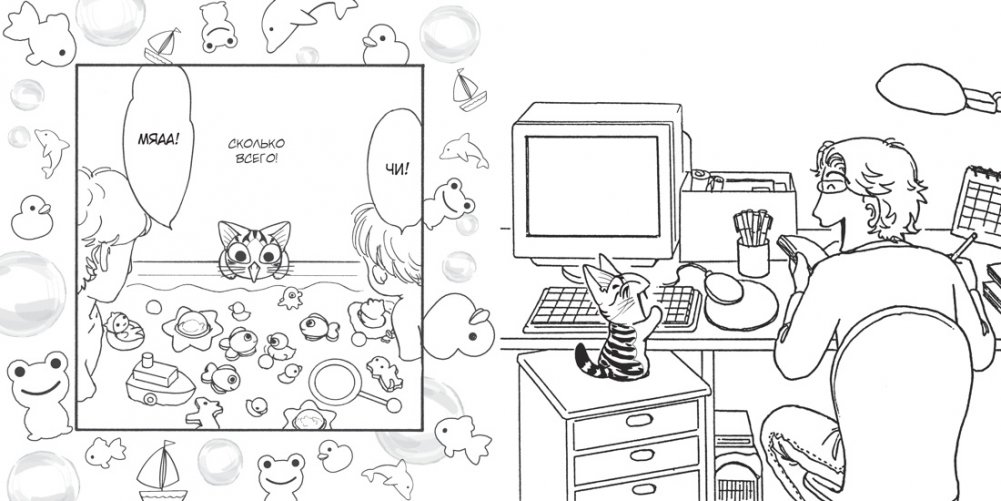 МЯАА!

СКОЛЬКО ВСЕГО!

ЧИ!