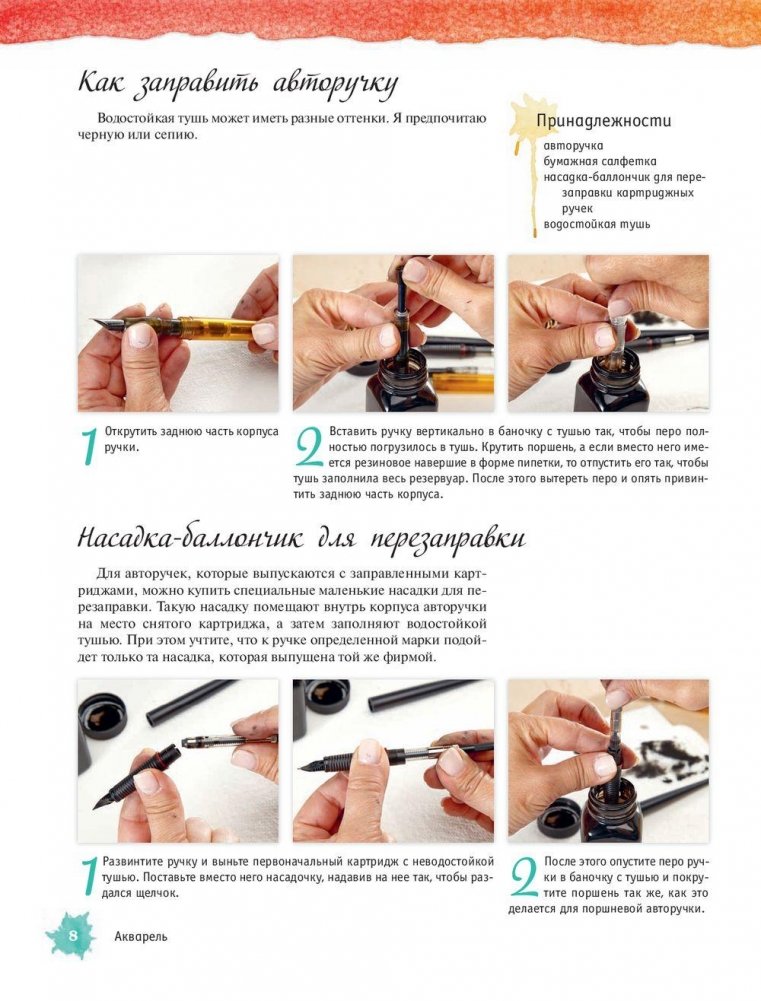 Как заправить авторучку

Водостойкая тушь может иметь разные оттенки. Я предпочитаю черную или сепию.

Принадлежности
авторучка
бумажная салфетка
насадка-баллончик для перезаправки картриджных ручек
водостойкая тушь

1 Открутить заднюю часть корпуса ручки.

2 Вставить ручку вертикально в баночку с тушью так, чтобы перо полностью погрузилось в тушь. Крутить поршень, а если вместо него имеется резиновое навершие в форме пипетки, то отпустить его так, чтобы тушь заполнила весь резервуар. После этого вытереть перо и опять привинтить заднюю часть корпуса.

Насадка-баллончик для перезаправки

Для авторучек, которые выпускаются с заправленными картриджами, можно купить специальные маленькие насадки для перезаправки. Такую насадку помещают внутрь корпуса авторучки на место снятого картриджа, а затем заполняют водостойкой тушью. При этом учтите, что к ручке определенной марки подойдет только та насадка, которая выпущена той же фирмой.

1 Развинтите ручку и выньте первоначальный картридж с неводостойкой тушью. Поставьте вместо него насадочку, надавив на нее так, чтобы раздался щелчок.

2 После этого опустите перо ручки в баночку с тушью и покрутите поршень так же, как это делается для поршневой авторучки.

8 Акварель