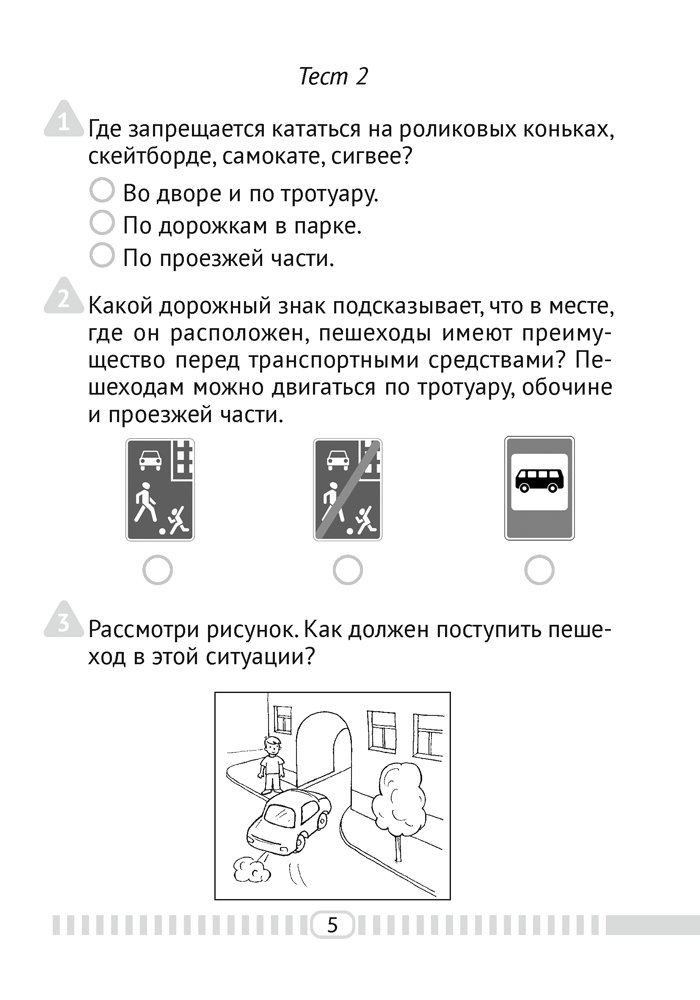 Тест 2

1 Где запрещается кататься на роликовых коньках, скейтборде, самокате, сигвее?

Во дворе и по тротуару.

По дорожкам в парке.

По проезжей части.

2 Какой дорожный знак подсказывает, что в месте, где он расположен, пешеходы имеют преимущество перед транспортными средствами? Пешеходам можно двигаться по тротуару, обочине и проезжей части.

3 Рассмотри рисунок. Как должен поступить пешеход в этой ситуации?

5