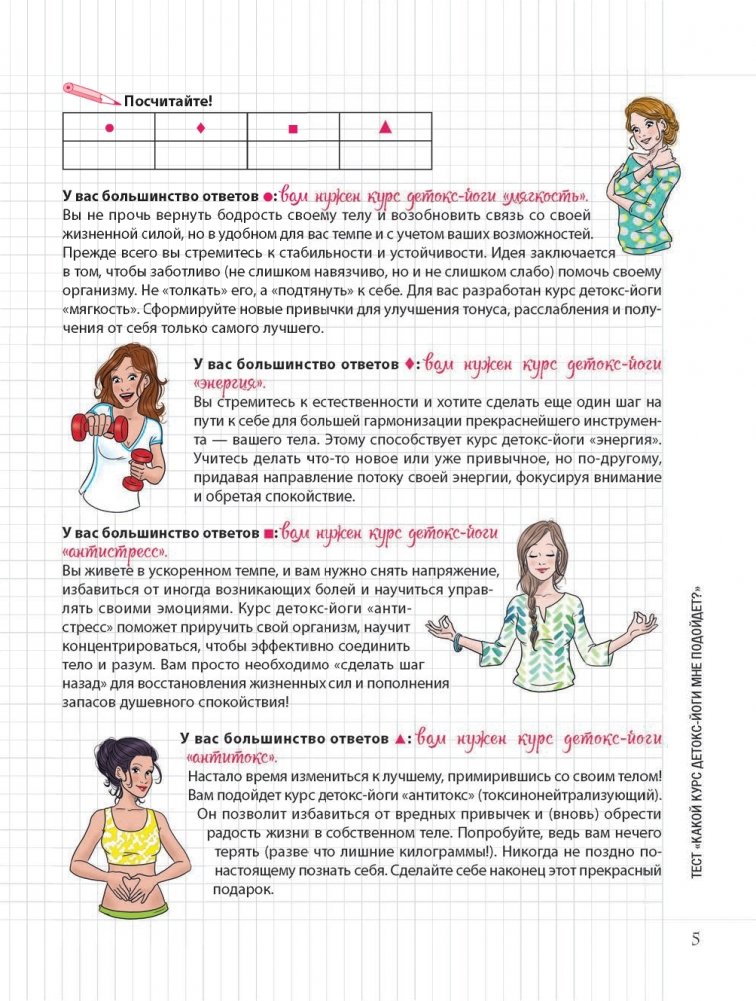 Посчитайте!

| ● | ♦ | ■ | ▲ |
|---|---|---|---|
| | | | |

У вас большинство ответов ●: вам нужен курс детокс-йоги «мягкость».
Вы не прочь вернуть бодрость своему телу и возобновить связь со своей жизненной силой, но в удобном для вас темпе и с учетом ваших возможностей. Прежде всего вы стремитесь к стабильности и устойчивости. Идея заключается в том, чтобы заботливо (не слишком навязчиво, но и не слишком слабо) помочь своему организму. Не «толкать» его, а «подтянуть» к себе. Для вас разработан курс детокс-йоги «мягкость». Сформируйте новые привычки для улучшения тонуса, расслабления и получения от себя только самого лучшего.

У вас большинство ответов ♦: вам нужен курс детокс-йоги «энергия».
Вы стремитесь к естественности и хотите сделать еще один шаг на пути к себе для большей гармонизации прекраснейшего инструмента — вашего тела. Этому способствует курс детокс-йоги «энергия». Учитесь делать что-то новое или уже привычное, но по-другому, придавая направление потоку своей энергии, фокусируя внимание и обретая спокойствие.

У вас большинство ответов ■: вам нужен курс детокс-йоги «антистресс».
Вы живете в ускоренном темпе, и вам нужно снять напряжение, избавиться от иногда возникающих болей и научиться управлять своими эмоциями. Курс детокс-йоги «антистресс» поможет приручить свой организм, научит концентрироваться, чтобы эффективно соединить тело и разум. Вам просто необходимо «сделать шаг назад» для восстановления жизненных сил и пополнения запасов душевного спокойствия!

У вас большинство ответов ▲: вам нужен курс детокс-йоги «антитокс».
Настало время измениться к лучшему, примирившись со своим телом! Вам подойдет курс детокс-йоги «антитокс» (токсинонейтрализующий). Он позволит избавиться от вредных привычек и (вновь) обрести радость жизни в собственном теле. Попробуйте, ведь вам нечего терять (разве что лишние килограммы!). Никогда не поздно по-настоящему познать себя. Сделайте себе наконец этот прекрасный подарок.

ТЕСТ «КАКОЙ КУРС ДЕТОКС-ЙОГИ МНЕ ПОДОЙДЕТ?»

5