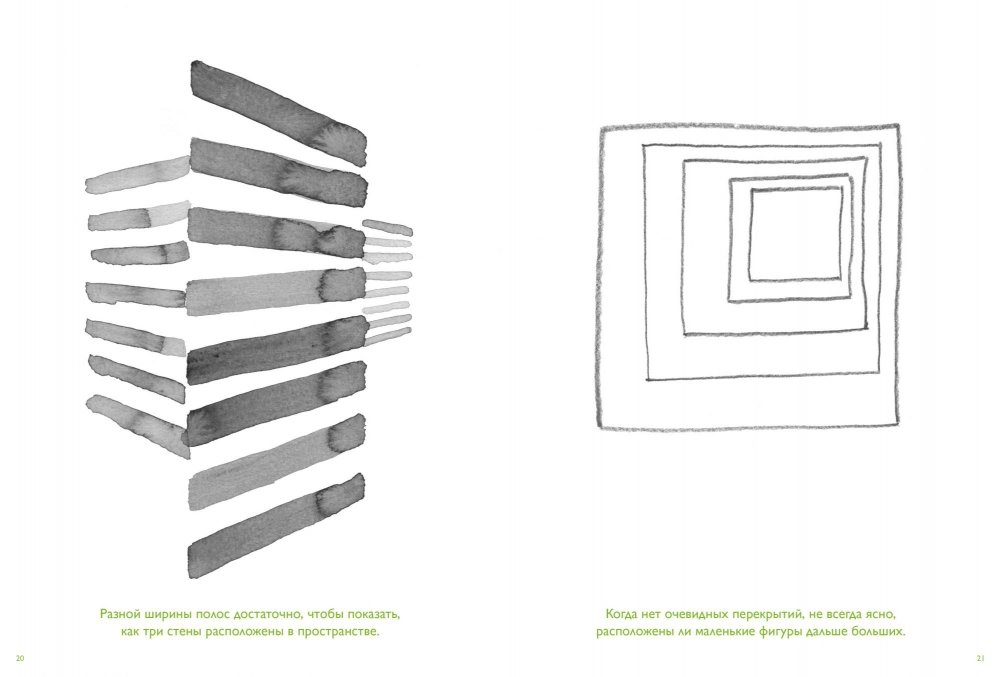 Разной ширины полос достаточно, чтобы показать, как три стены расположены в пространстве.

20

Когда нет очевидных перекрытий, не всегда ясно, расположены ли маленькие фигуры дальше больших.

21