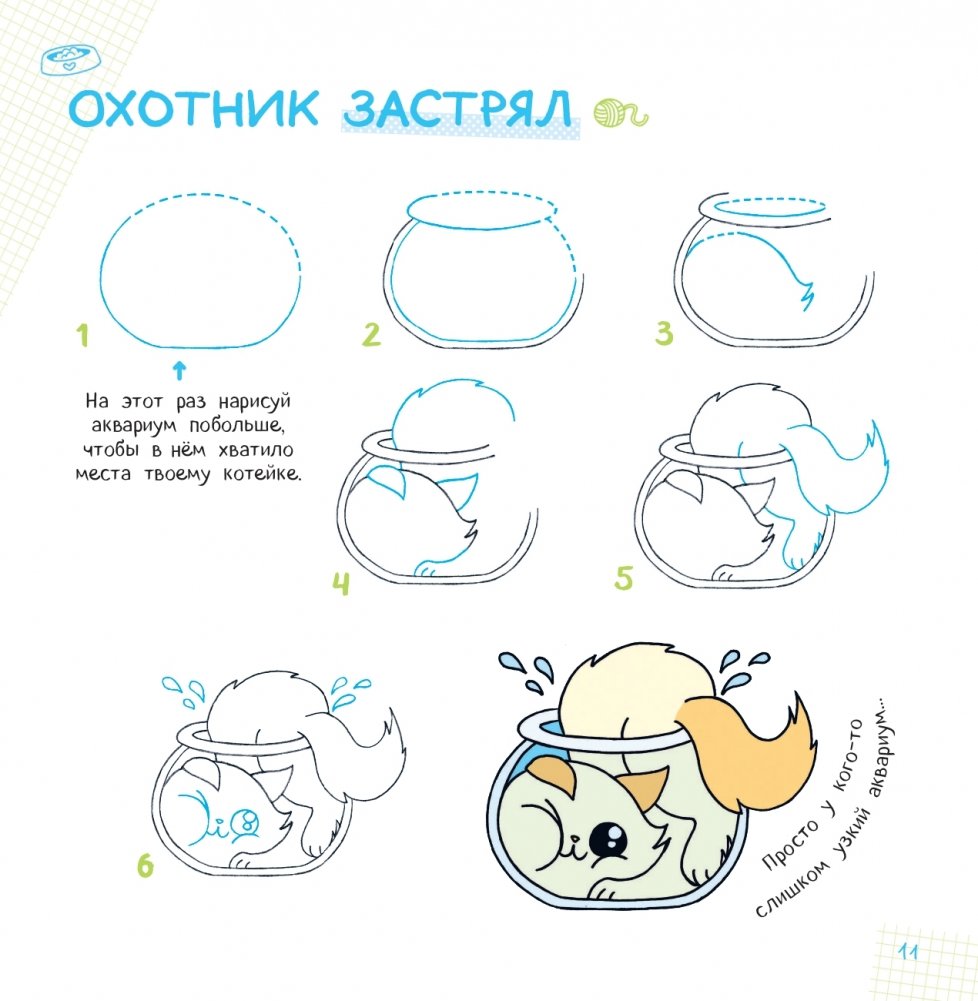 ОХОТНИК ЗАСТРЯЛ

1

На этот раз нарисуй аквариум побольше, чтобы в нём хватило места твоему котейке.

2

3

4

5

6

Просто у кого-то слишком узкий аквариум...

11